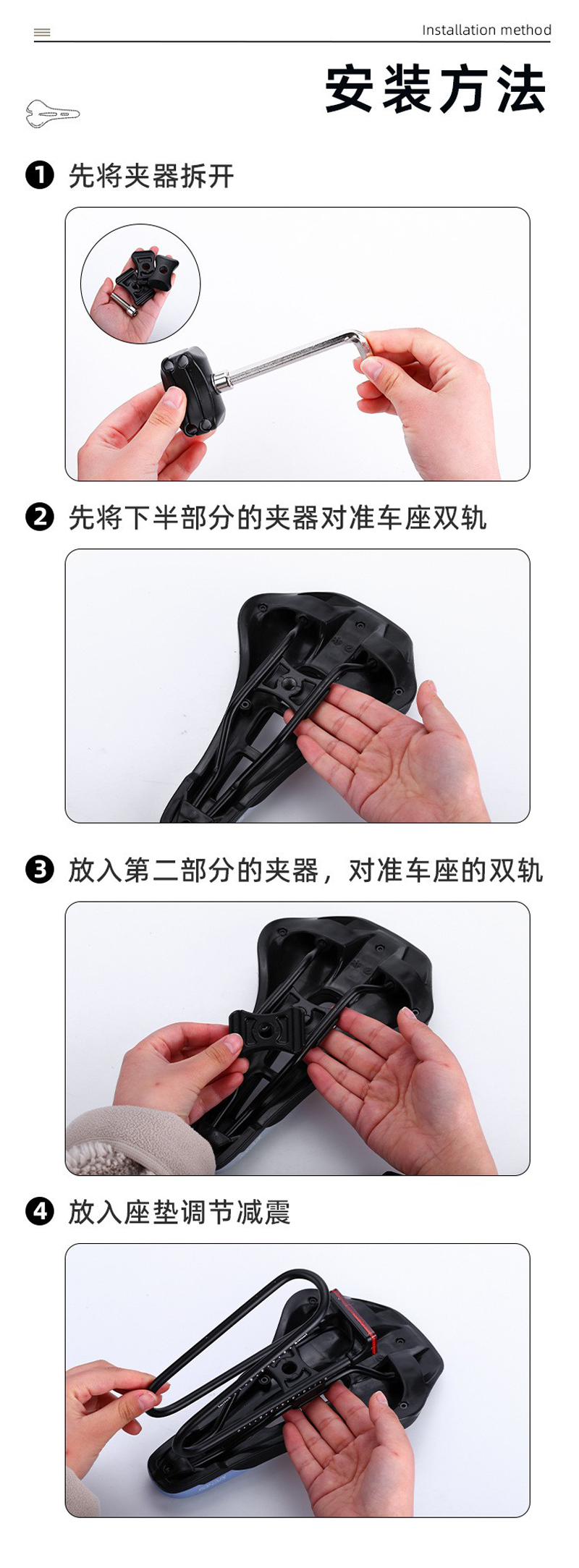 Installation method

安装方法

❶ 先将夹器拆开

❷ 先将下半部分的夹器对准车座双轨

❸ 放入第二部分的夹器，对准车座的双轨

❹ 放入座垫调节减震