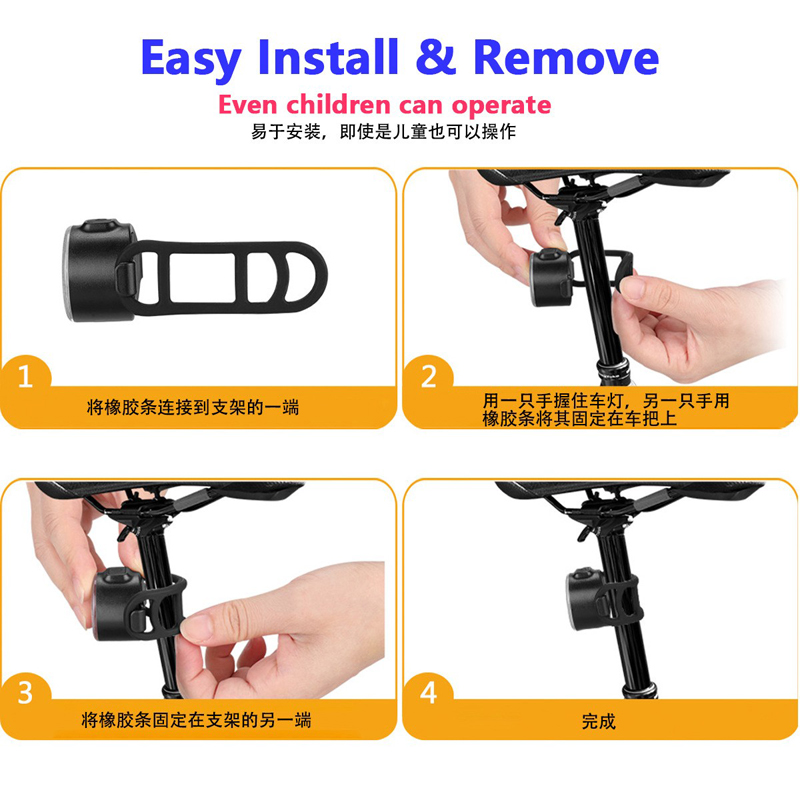 Easy Install & Remove

Even children can operate

易于安装，即使是儿童也可以操作

1

将橡胶条连接到支架的一端

2

用一只手握住车灯，另一只手用橡胶条将其固定在车把上

3

将橡胶条固定在支架的另一端

4

完成