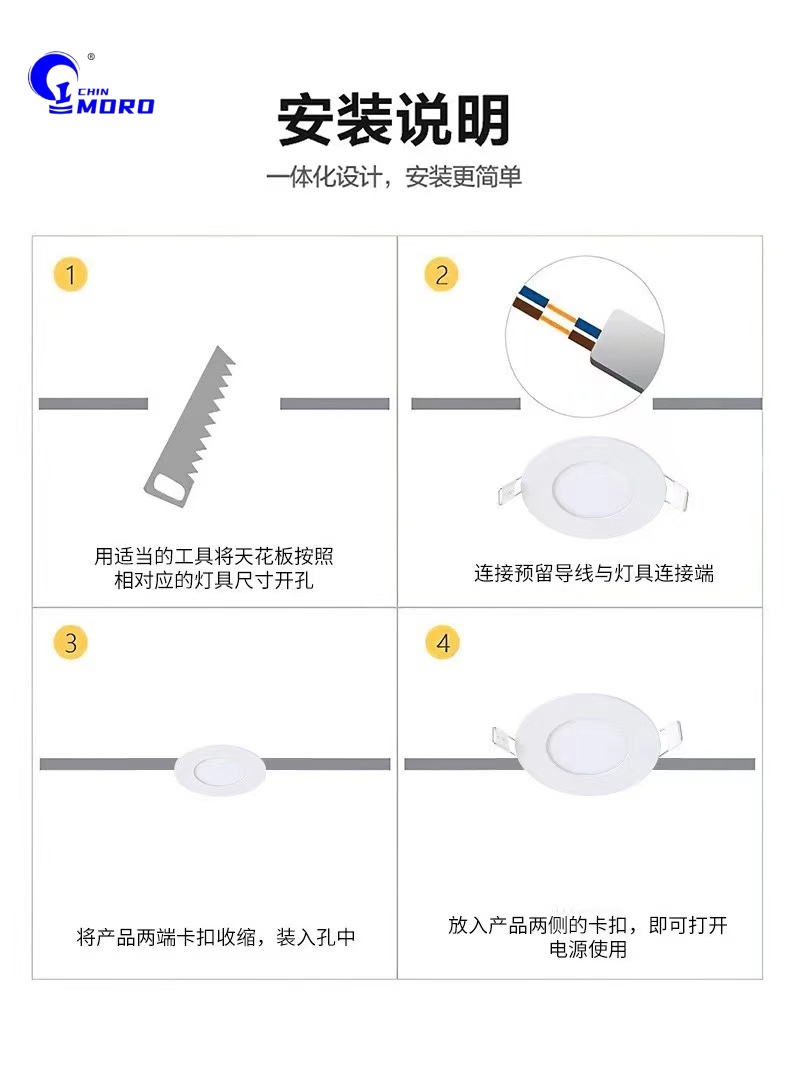 CHIN MORO ®

安装说明

一体化设计，安装更简单

1

用适当的工具将天花板按照相对应的灯具尺寸开孔

2

连接预留导线与灯具连接端

3

将产品两端卡扣收缩，装入孔中

4

放入产品两侧的卡扣，即可打开电源使用