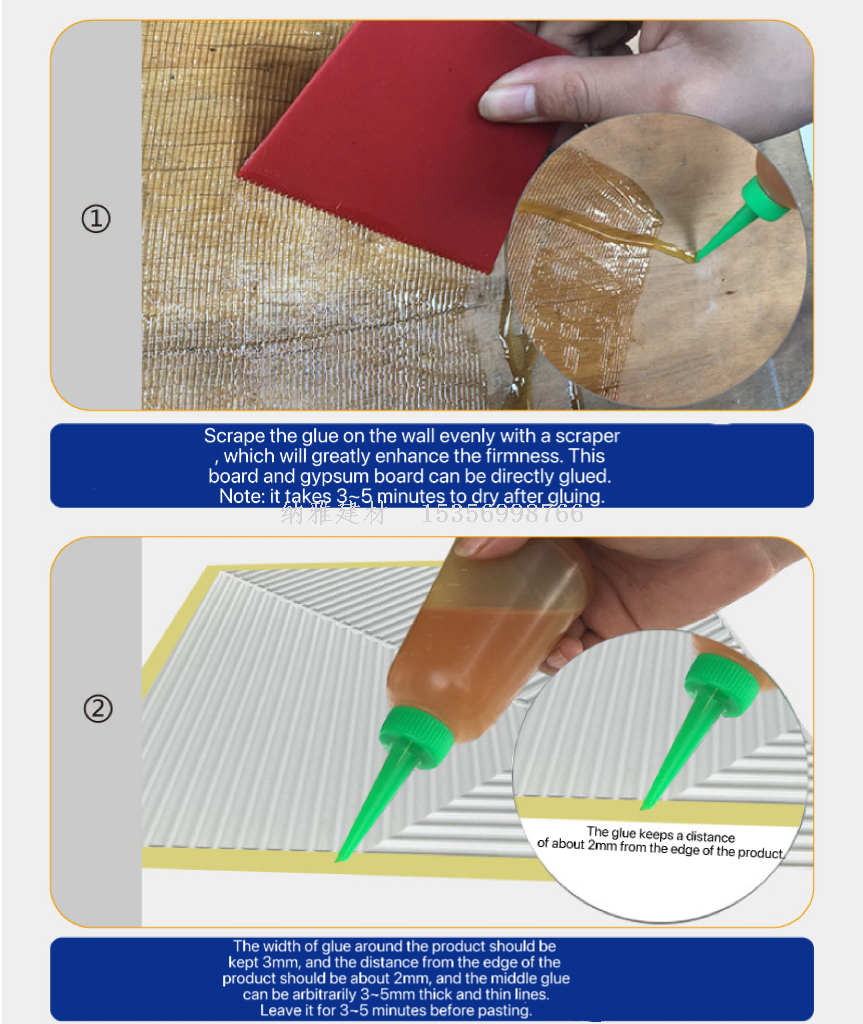 ①

Scrape the glue on the wall evenly with a scraper , which will greatly enhance the firmness. This board and gypsum board can be directly glued. Note: it takes 3~5 minutes to dry after gluing.

纳雅建材 15356998766

②

The glue keeps a distance of about 2mm from the edge of the product.

The width of glue around the product should be kept 3mm, and the distance from the edge of the product should be about 2mm, and the middle glue can be arbitrarily 3~5mm thick and thin lines. Leave it for 3~5 minutes before pasting.