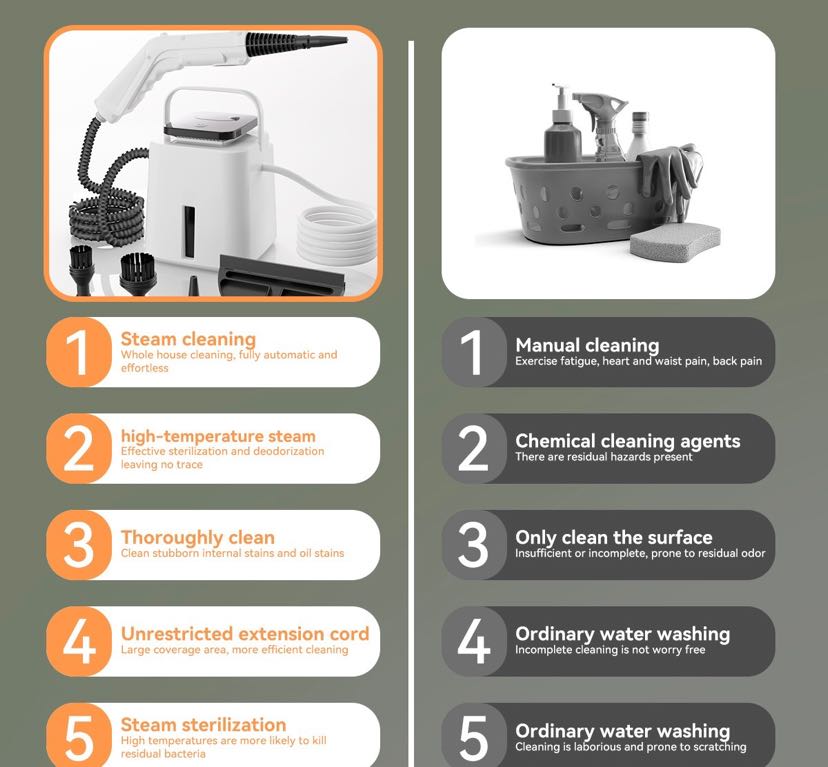 1
Steam cleaning
Whole house cleaning, fully automatic and effortless

2
high-temperature steam
Effective sterilization and deodorization leaving no trace

3
Thoroughly clean
Clean stubborn internal stains and oil stains

4
Unrestricted extension cord
Large coverage area, more efficient cleaning

5
Steam sterilization
High temperatures are more likely to kill residual bacteria

1
Manual cleaning
Exercise fatigue, heart and waist pain, back pain

2
Chemical cleaning agents
There are residual hazards present

3
Only clean the surface
Insufficient or incomplete, prone to residual odor

4
Ordinary water washing
Incomplete cleaning is not worry free

5
Ordinary water washing
Cleaning is laborious and prone to scratching