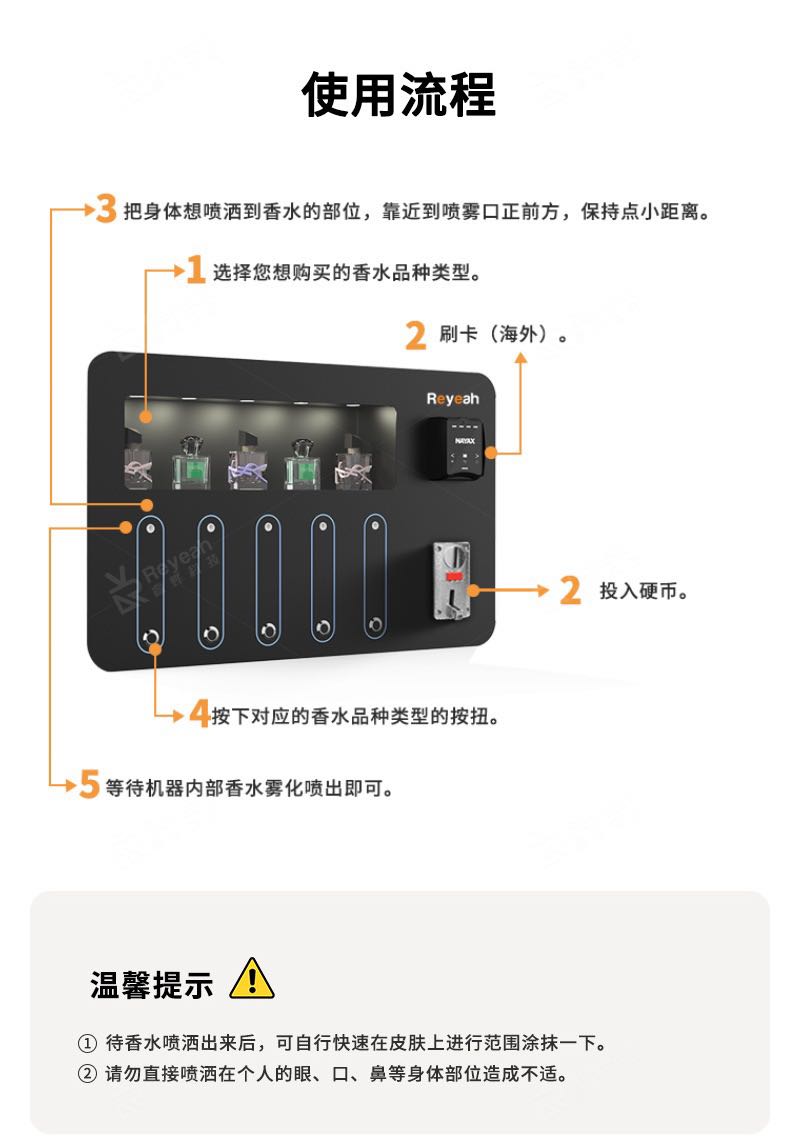 使用流程

3 把身体想喷洒到香水的部位，靠近到喷雾口正前方，保持点小距离。

1 选择您想购买的香水品种类型。

2 刷卡（海外）。

Reyeah

NAYAX

Reyeah

2 投入硬币。

4 按下对应的香水品种类型的按扭。

5 等待机器内部香水雾化喷出即可。

温馨提示

① 待香水喷洒出来后，可自行快速在皮肤上进行范围涂抹一下。

② 请勿直接喷洒在个人的眼、口、鼻等身体部位造成不适。