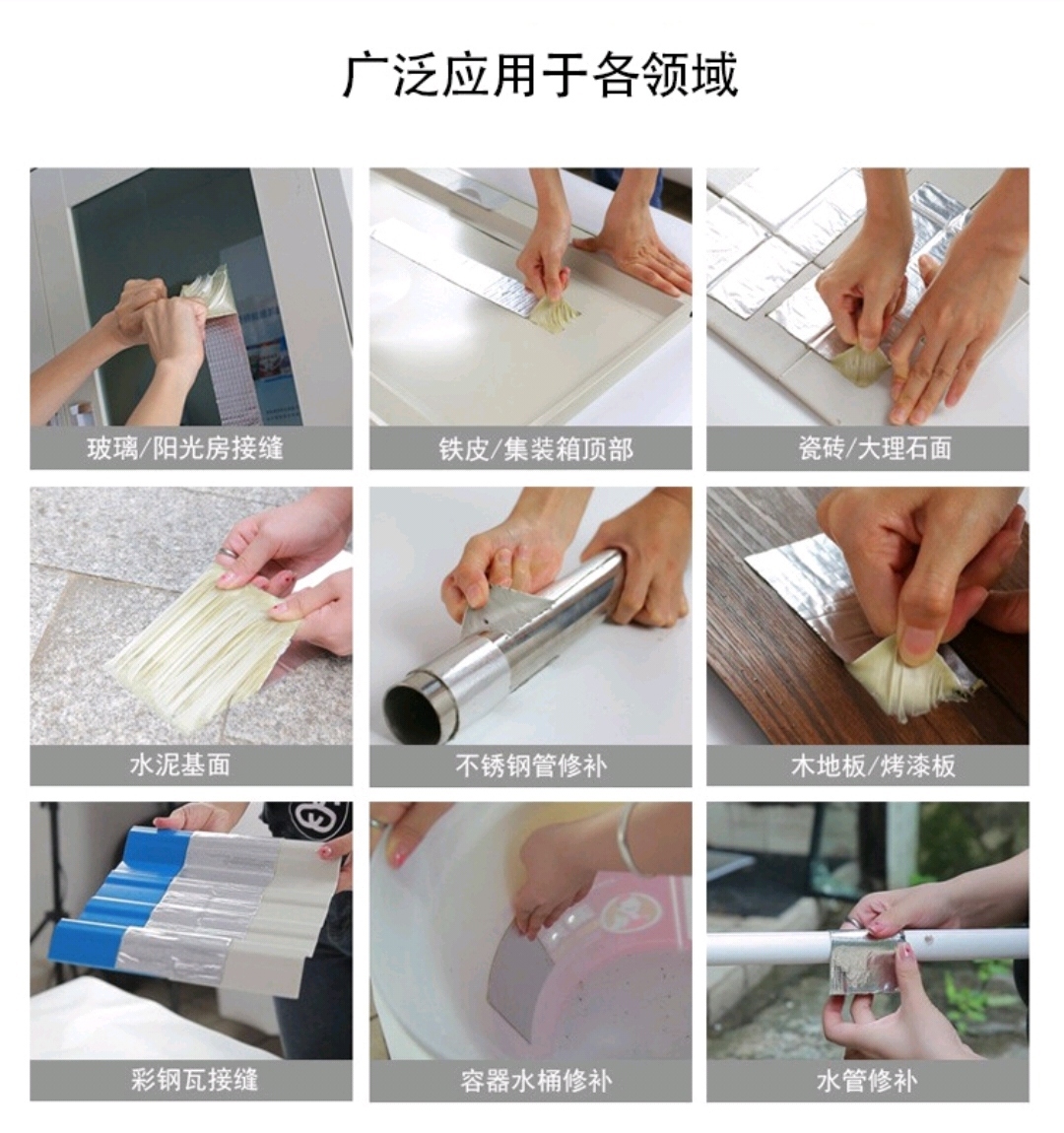 广泛应用于各领域

玻璃/阳光房接缝

铁皮/集装箱顶部

瓷砖/大理石面

水泥基面

不锈钢管修补

木地板/烤漆板

彩钢瓦接缝

容器水桶修补

水管修补