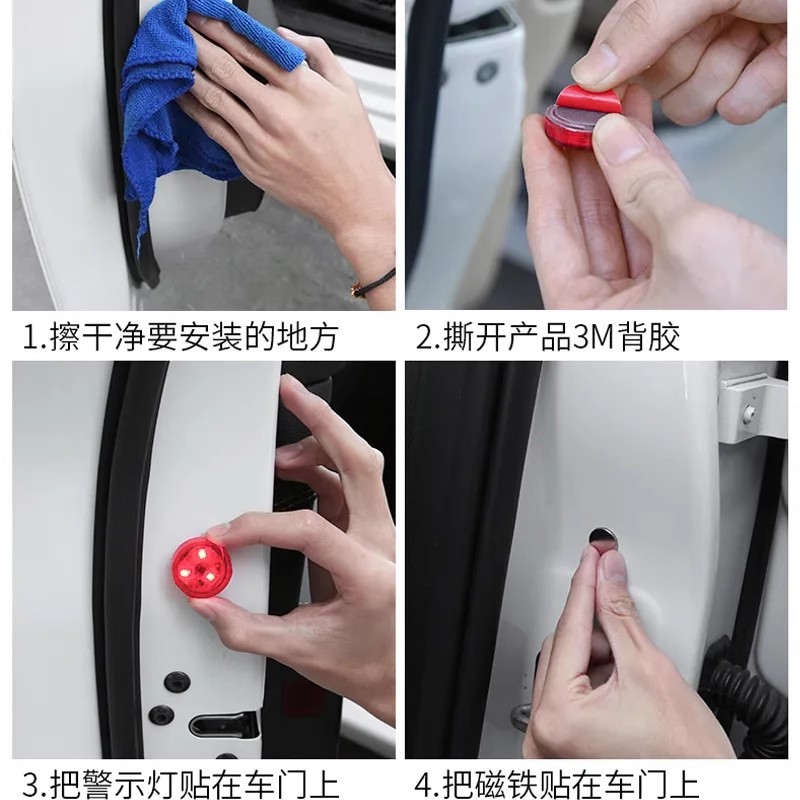 1.擦干净要安装的地方

2.撕开产品3M背胶

3.把警示灯贴在车门上

4.把磁铁贴在车门上