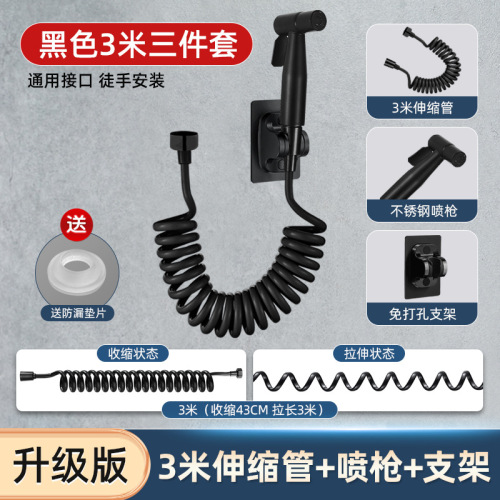 黑色3米三件套

通用接口 徒手安装

3米伸缩管

不锈钢喷枪

免打孔支架

送

送防漏垫片

收缩状态

拉伸状态

3米（收缩43CM 拉长3米）

升级版

3米伸缩管+喷枪+支架