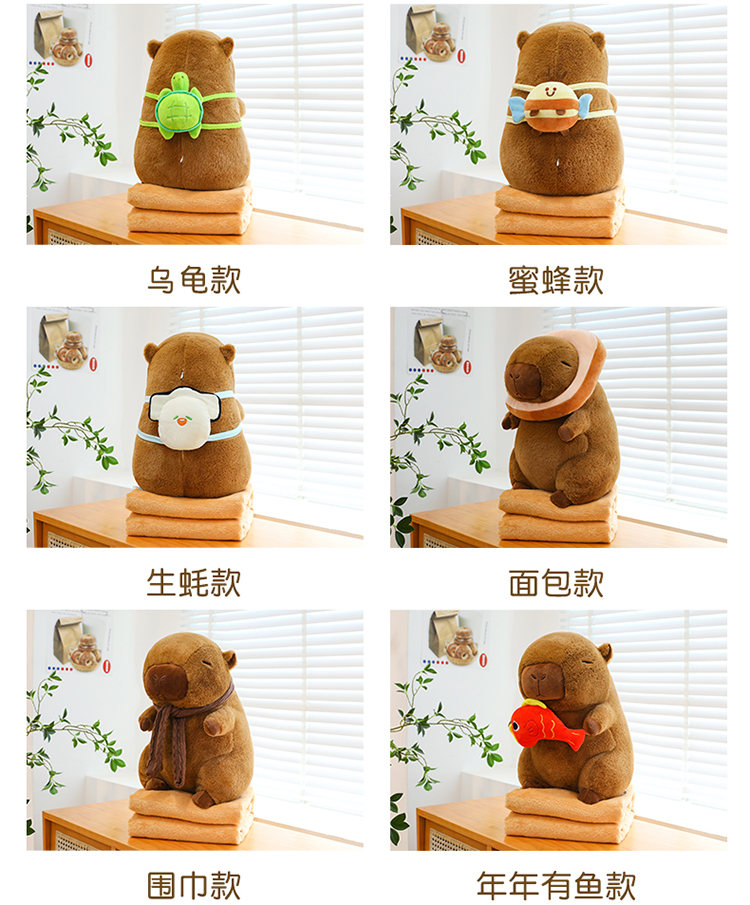 乌龟款

蜜蜂款

生蚝款

面包款

围巾款

年年有鱼款