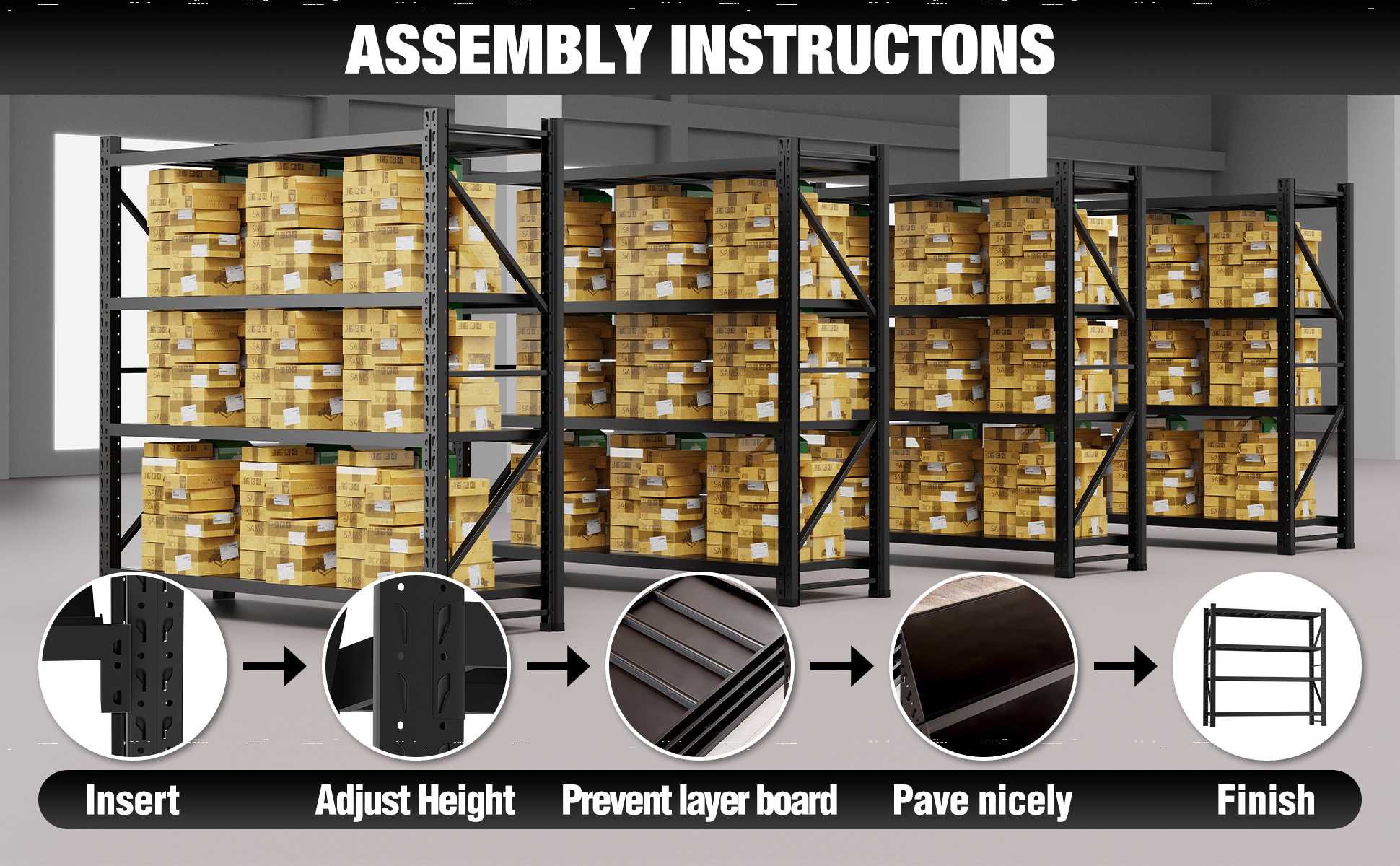 ASSEMBLY INSTRUCTONS

Insert

Adjust Height

Prevent layer board

Pave nicely

Finish