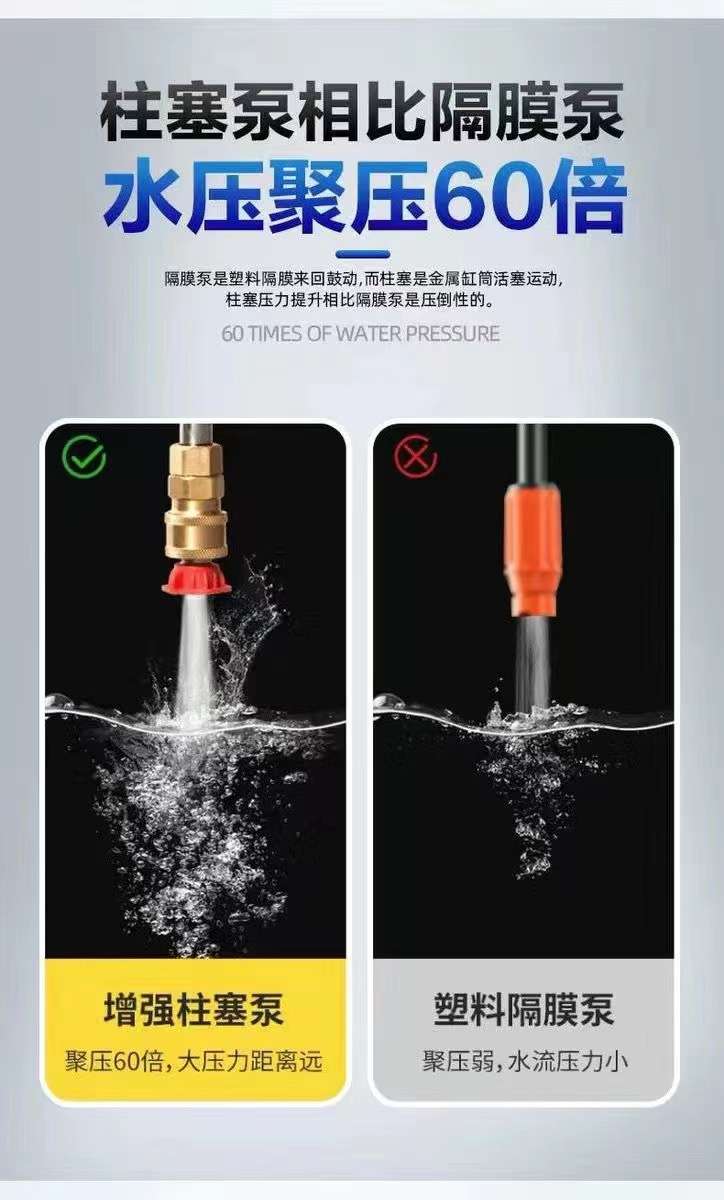 柱塞泵相比隔膜泵
水压聚压60倍

隔膜泵是塑料隔膜来回鼓动，而柱塞是金属缸筒活塞运动，柱塞压力提升相比隔膜泵是压倒性的。

60 TIMES OF WATER PRESSURE

增强柱塞泵
聚压60倍，大压力距离远

塑料隔膜泵
聚压弱，水流压力小