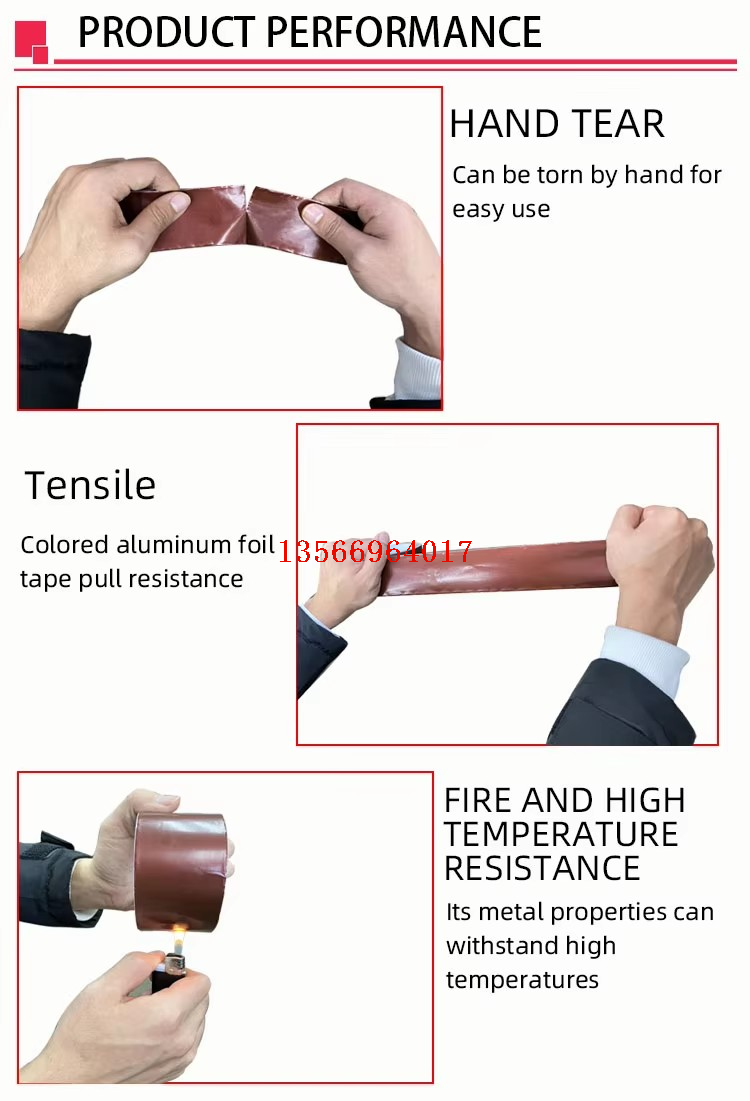 PRODUCT PERFORMANCE

HAND TEAR

Can be torn by hand for easy use

Tensile

Colored aluminum foil tape pull resistance

13566964017

FIRE AND HIGH TEMPERATURE RESISTANCE

Its metal properties can withstand high temperatures