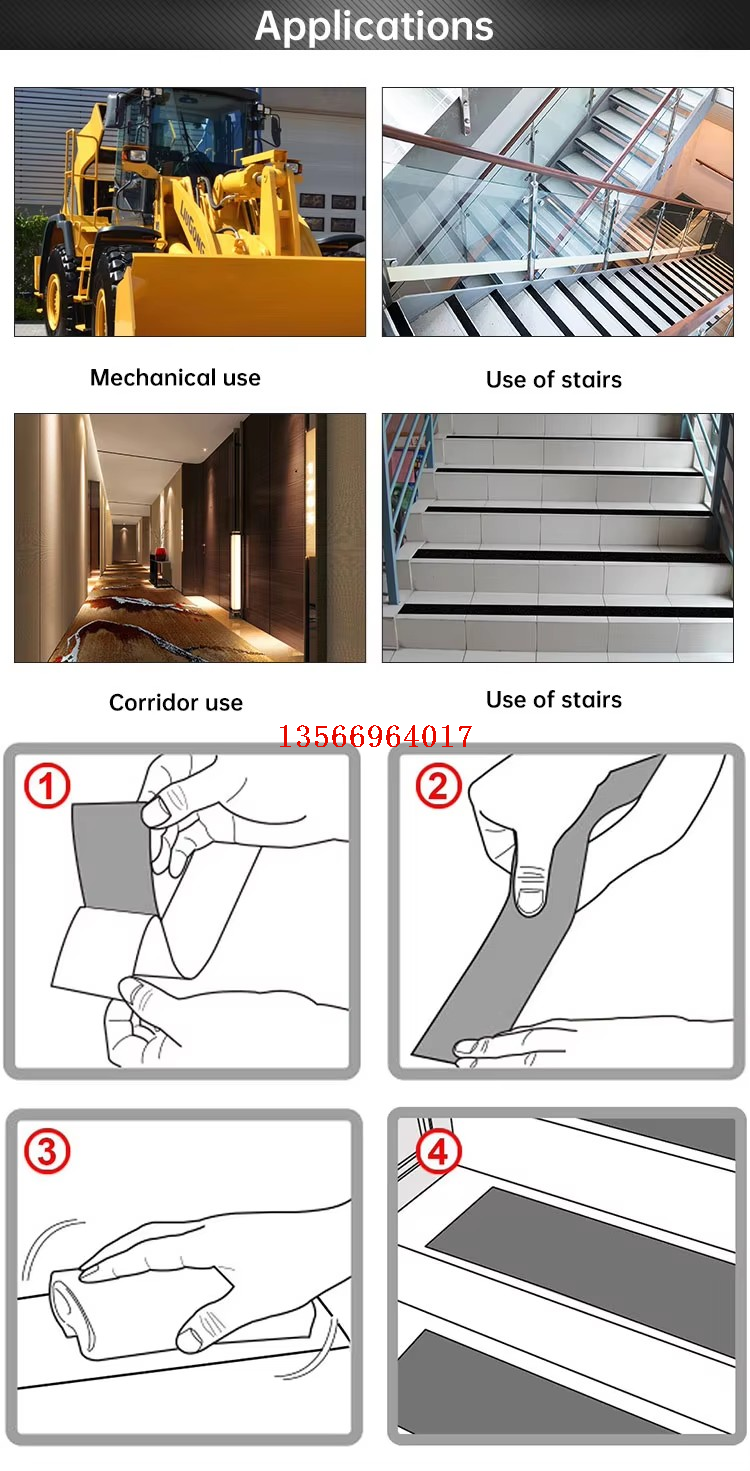 Applications

LIUGONG

Mechanical use

Use of stairs

Corridor use

Use of stairs

13566964017

1

2

3

4