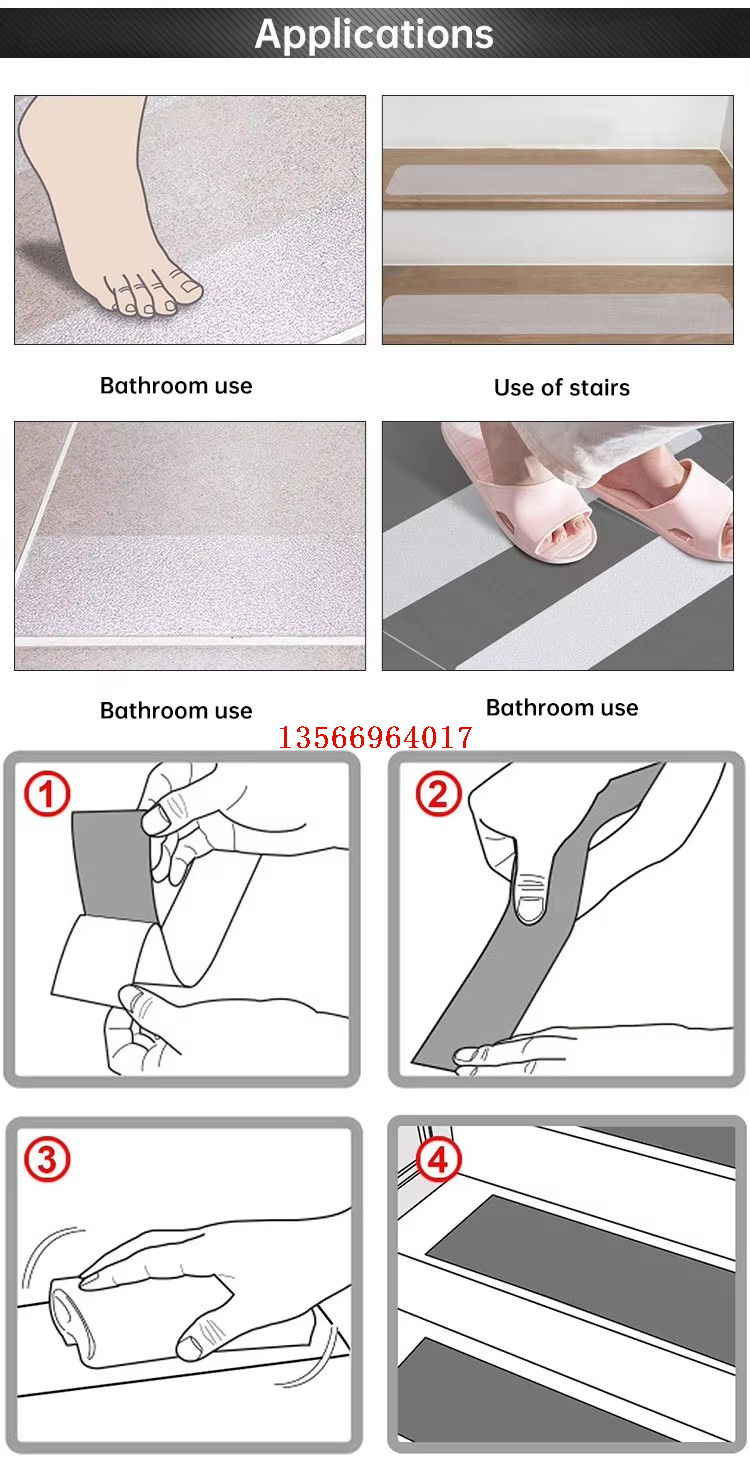 Applications

Bathroom use

Use of stairs

Bathroom use

Bathroom use

13566964017

1

2

3

4