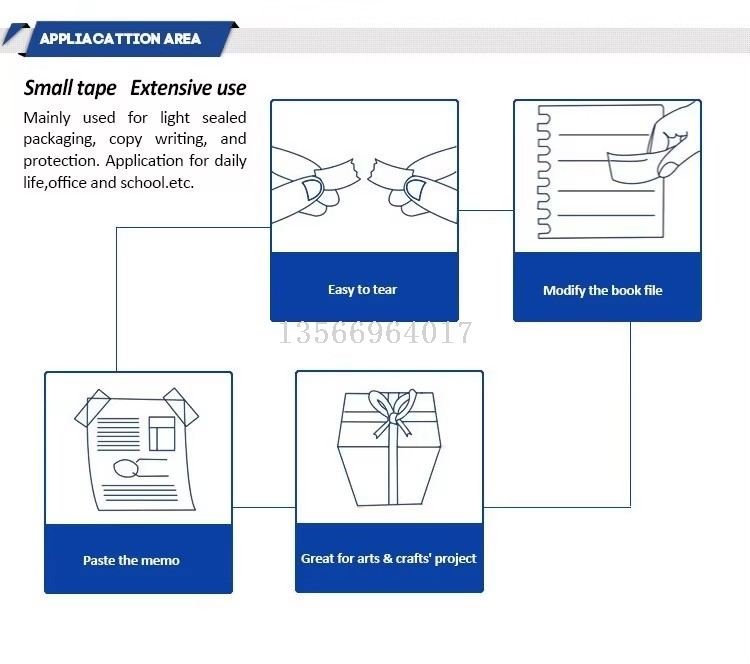 APPLIACATTION AREA

Small tape Extensive use

Mainly used for light sealed packaging, copy writing, and protection. Application for daily life,office and school.etc.

Easy to tear

Modify the book file

13566964017

Paste the memo

Great for arts & crafts' project