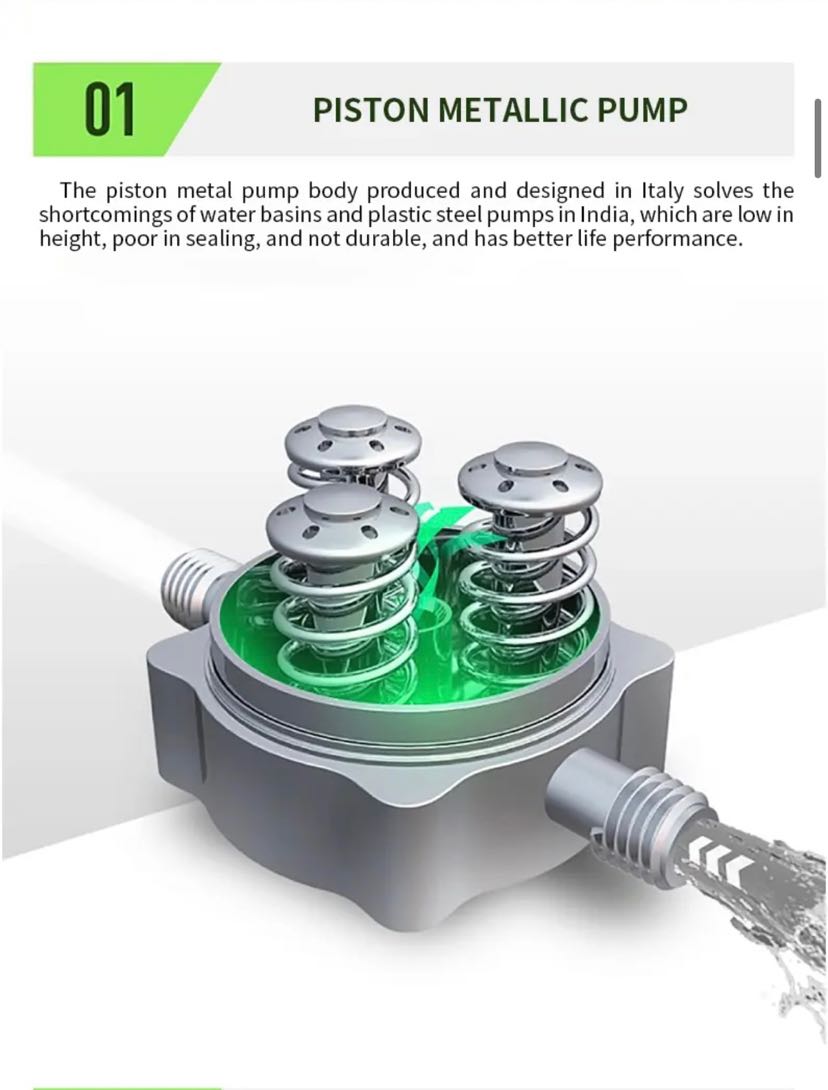 01

PISTON METALLIC PUMP

The piston metal pump body produced and designed in Italy solves the shortcomings of water basins and plastic steel pumps in India, which are low in height, poor in sealing, and not durable, and has better life performance.