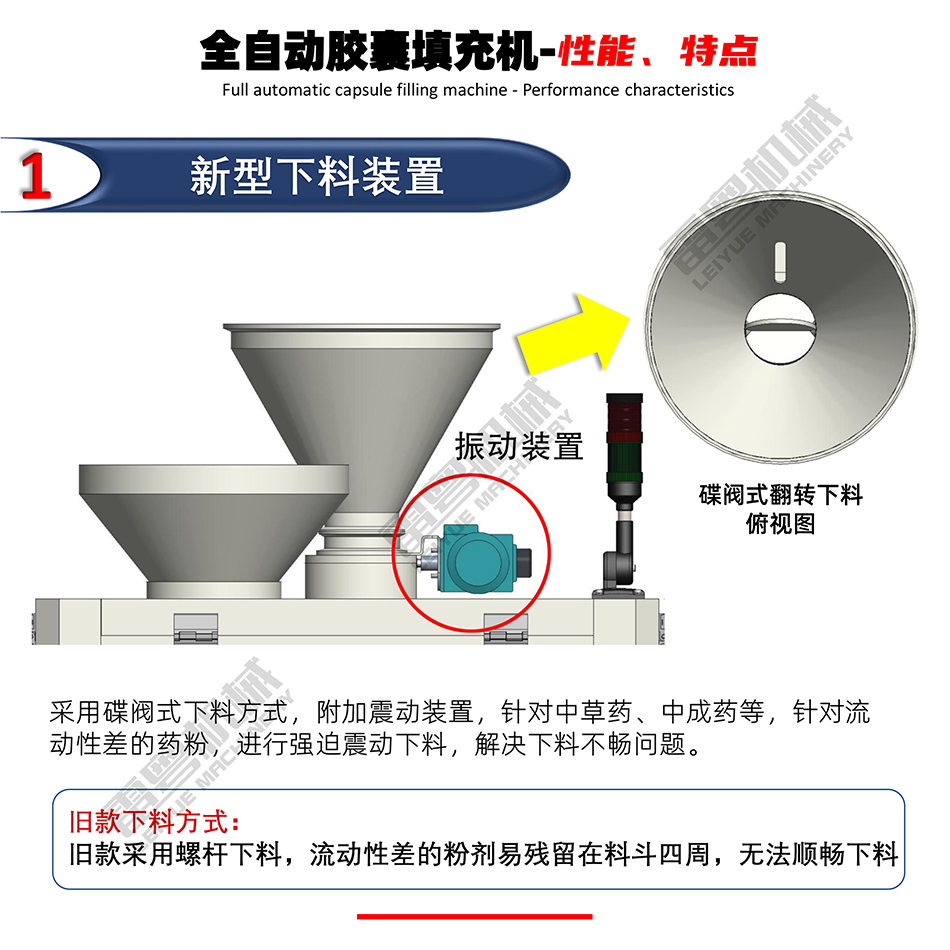 全自动胶囊填充机-性能、特点
Full automatic capsule filling machine - Performance characteristics

1 新型下料装置

雷粤机械 LEIYUE MACHINERY

振动装置

碟阀式翻转下料
俯视图

采用碟阀式下料方式，附加震动装置，针对中草药、中成药等，针对流动性差的药粉，进行强迫震动下料，解决下料不畅问题。

旧款下料方式：
旧款采用螺杆下料，流动性差的粉剂易残留在料斗四周，无法顺畅下料