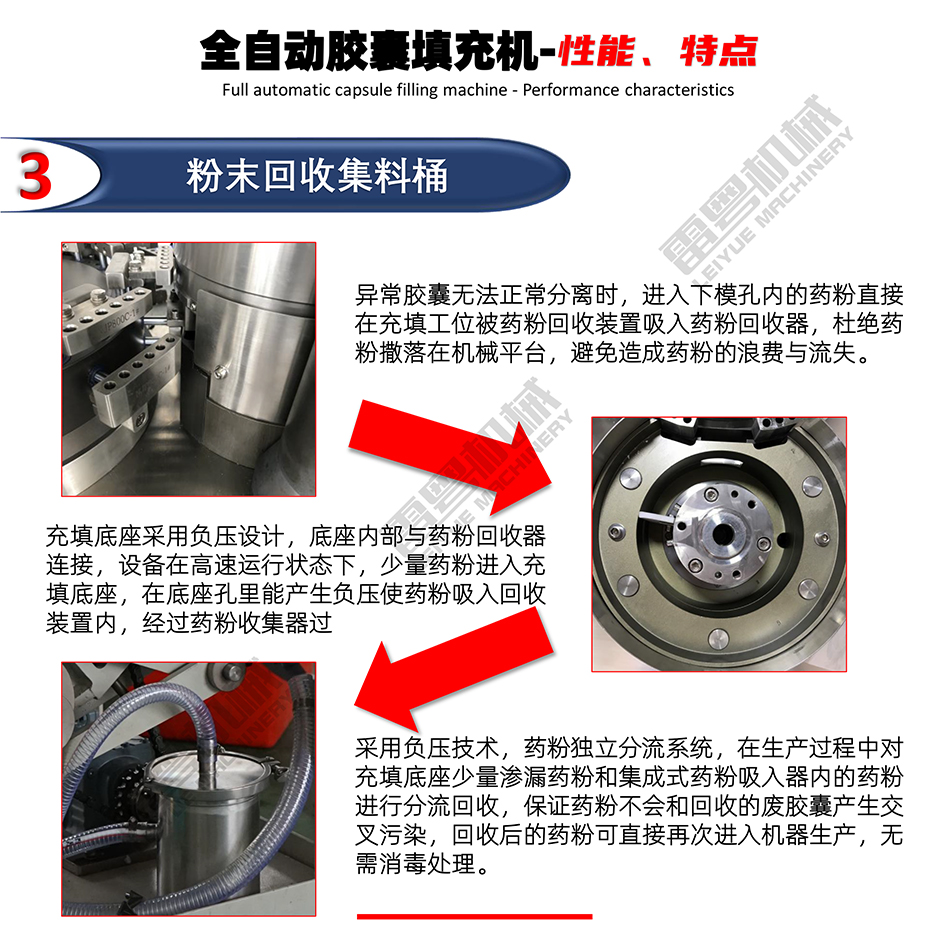 全自动胶囊填充机-性能、特点
Full automatic capsule filling machine - Performance characteristics

3 粉末回收集料桶

雷粤机械 LEIYUE MACHINERY

异常胶囊无法正常分离时，进入下模孔内的药粉直接在充填工位被药粉回收装置吸入药粉回收器，杜绝药粉撒落在机械平台，避免造成药粉的浪费与流失。

雷粤机械 LEIYUE MACHINERY

充填底座采用负压设计，底座内部与药粉回收器连接，设备在高速运行状态下，少量药粉进入充填底座，在底座孔里能产生负压使药粉吸入回收装置内，经过药粉收集器过

采用负压技术，药粉独立分流系统，在生产过程中对充填底座少量渗漏药粉和集成式药粉吸入器内的药粉进行分流回收，保证药粉不会和回收的废胶囊产生交叉污染，回收后的药粉可直接再次进入机器生产，无需消毒处理。