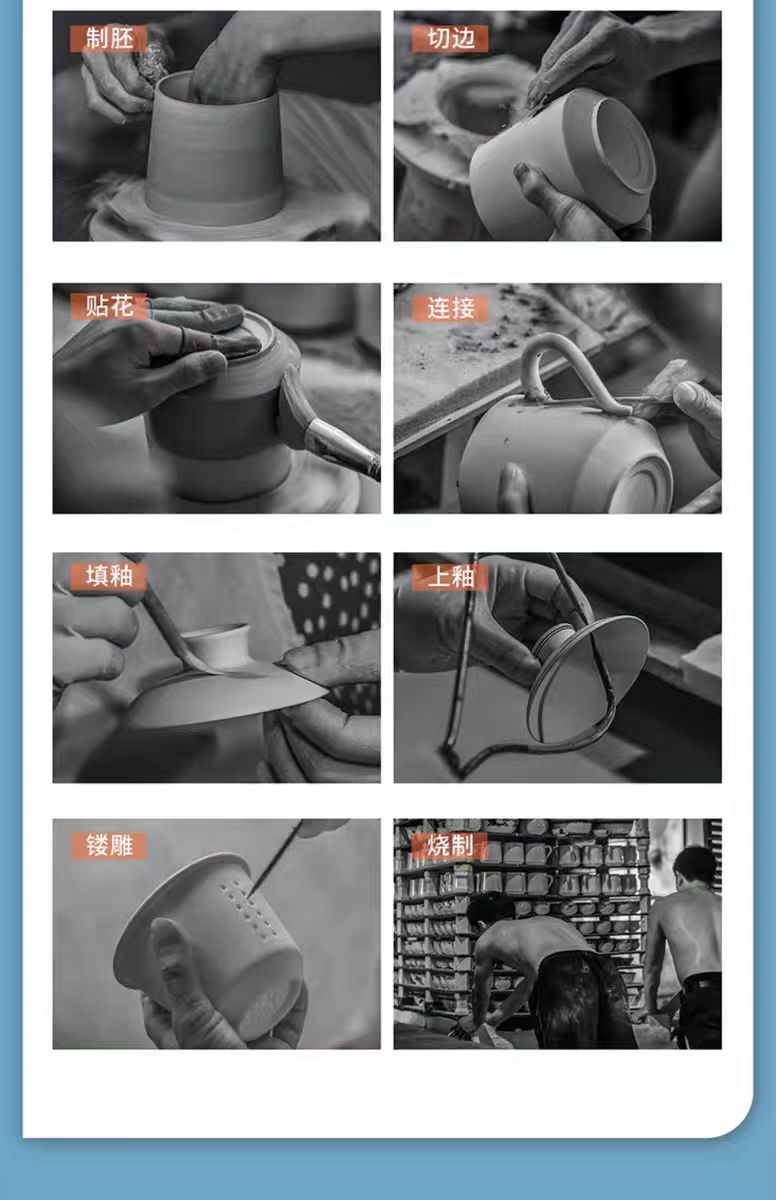 制胚

切边

贴花

连接

填釉

上釉

镂雕

烧制