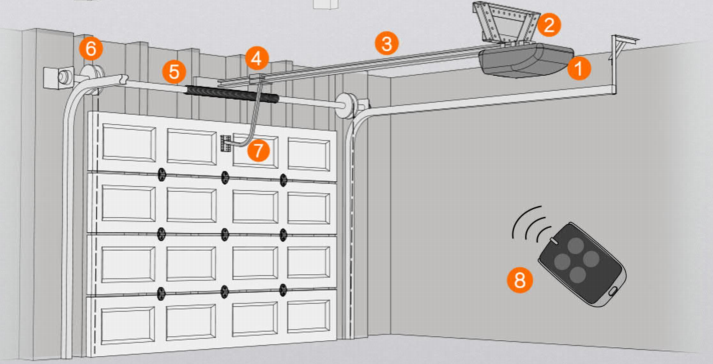 6
5
4
3
2
1
7
8