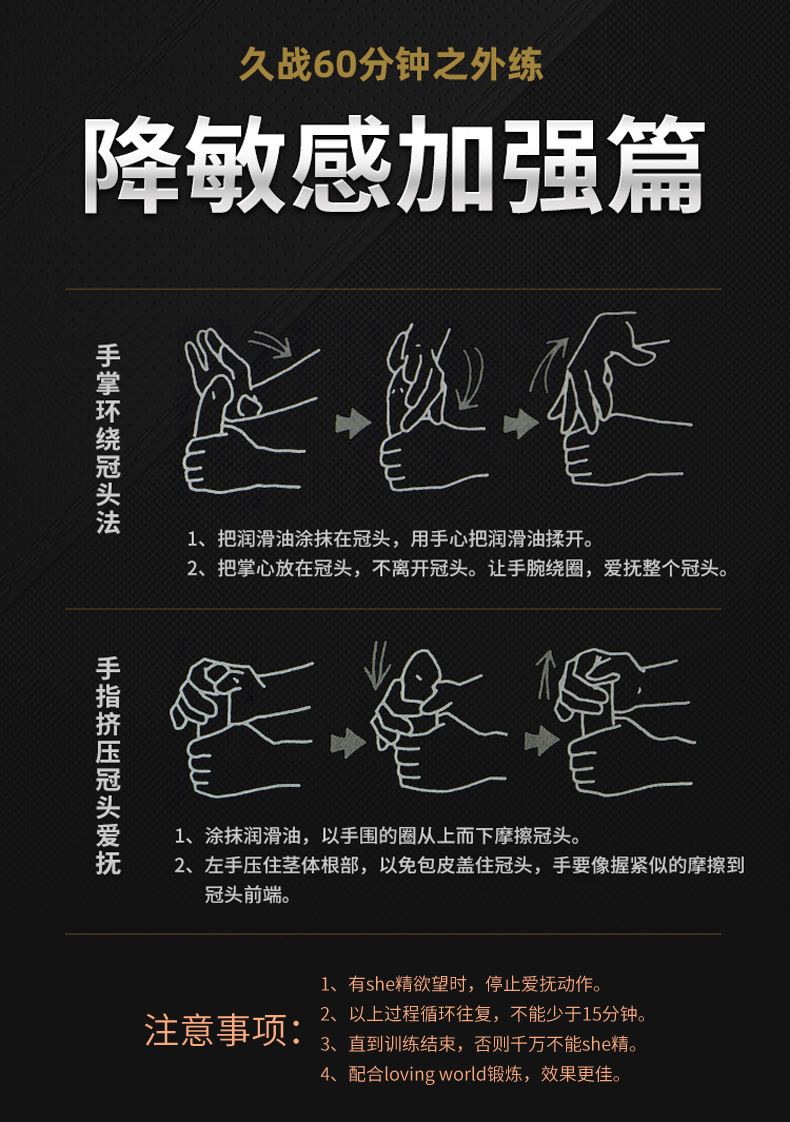 久战60分钟之外练

降敏感加强篇

手掌环绕冠头法

1、把润滑油涂抹在冠头，用手心把润滑油揉开。
2、把掌心放在冠头，不离开冠头。让手腕绕圈，爱抚整个冠头。

手指挤压冠头爱抚

1、涂抹润滑油，以手围的圈从上而下摩擦冠头。
2、左手压住茎体根部，以免包皮盖住冠头，手要像握紧似的摩擦到冠头前端。

注意事项：

1、有she精欲望时，停止爱抚动作。
2、以上过程循环往复，不能少于15分钟。
3、直到训练结束，否则千万不能she精。
4、配合loving world锻炼，效果更佳。