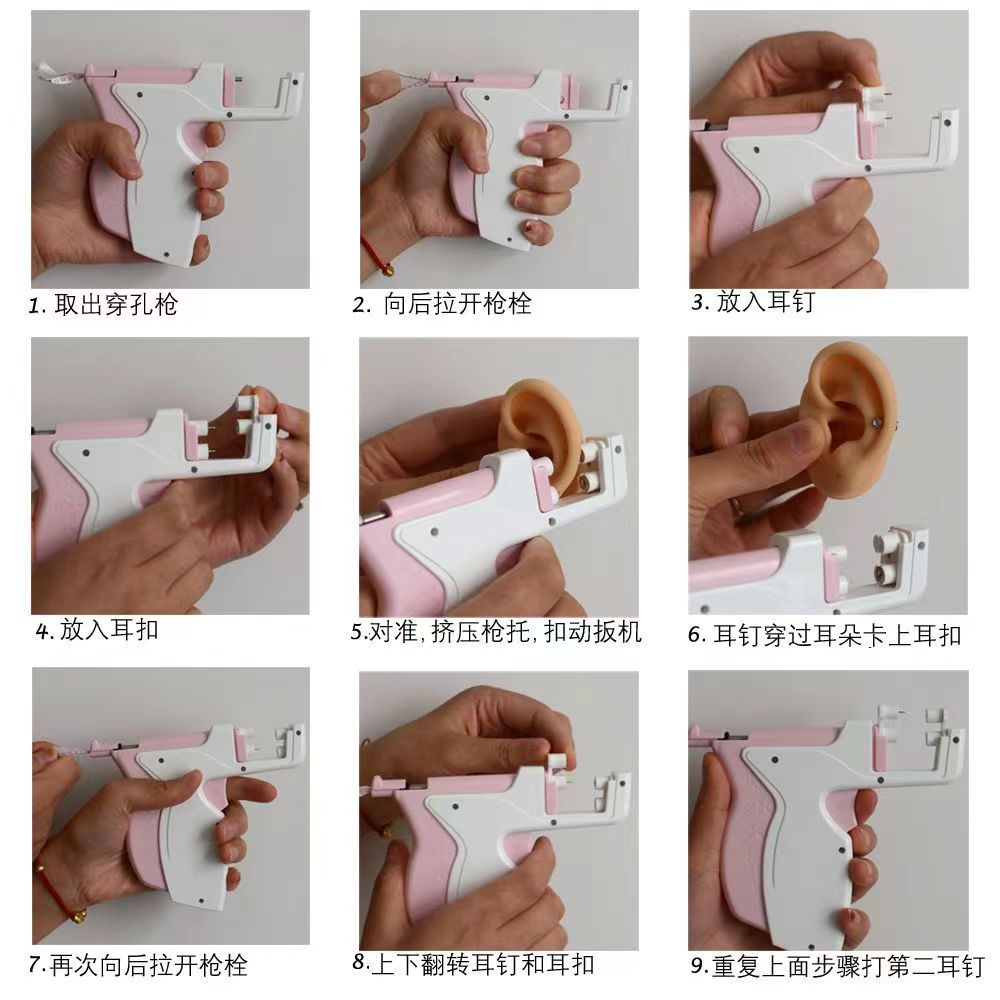 1. 取出穿孔枪

2. 向后拉开枪栓

3. 放入耳钉

4. 放入耳扣

5.对准, 挤压枪托, 扣动扳机

6. 耳钉穿过耳朵卡上耳扣

7.再次向后拉开枪栓

8.上下翻转耳钉和耳扣

9.重复上面步骤打第二耳钉