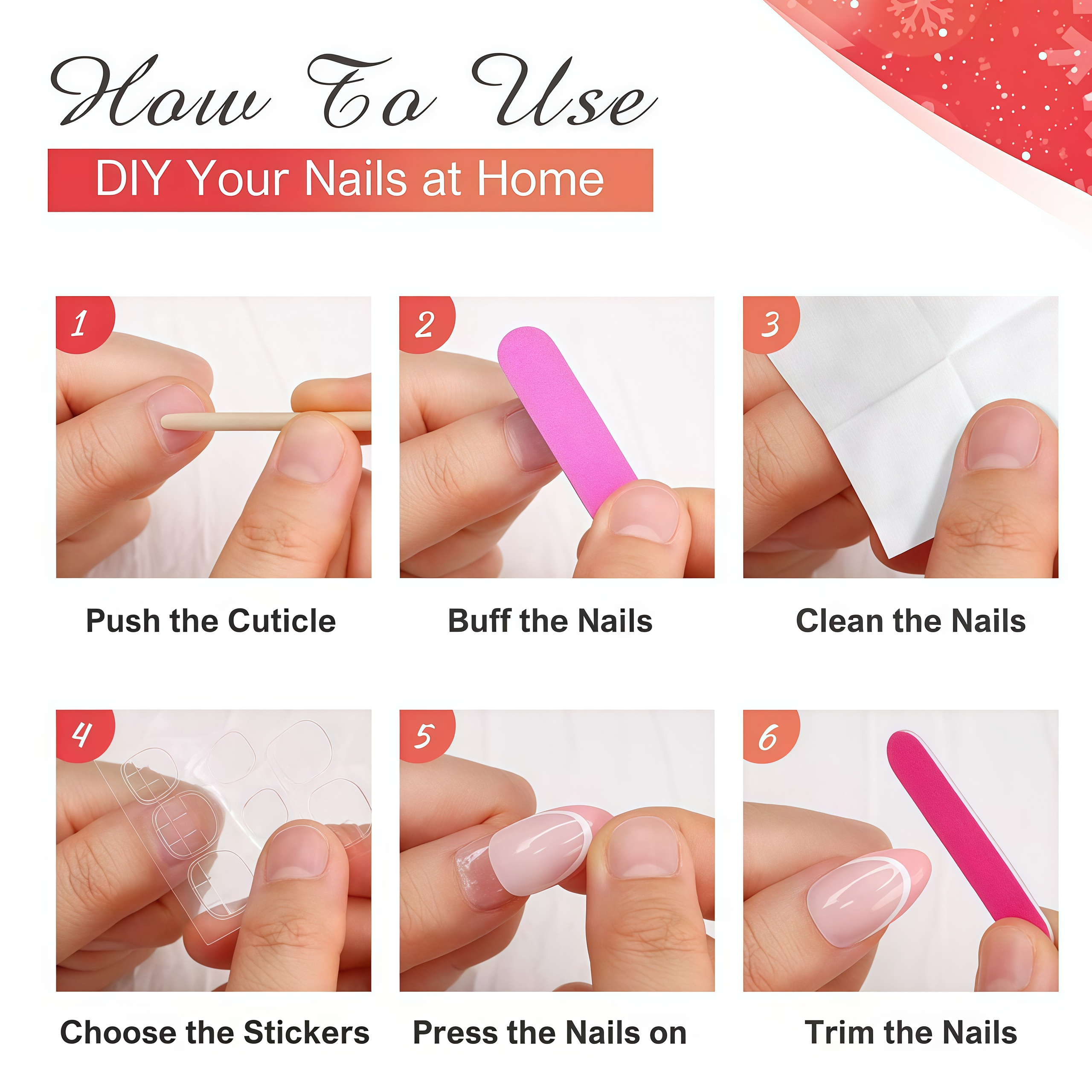 How To Use

DIY Your Nails at Home

1

Push the Cuticle

2

Buff the Nails

3

Clean the Nails

4

Choose the Stickers

5

Press the Nails on

6

Trim the Nails