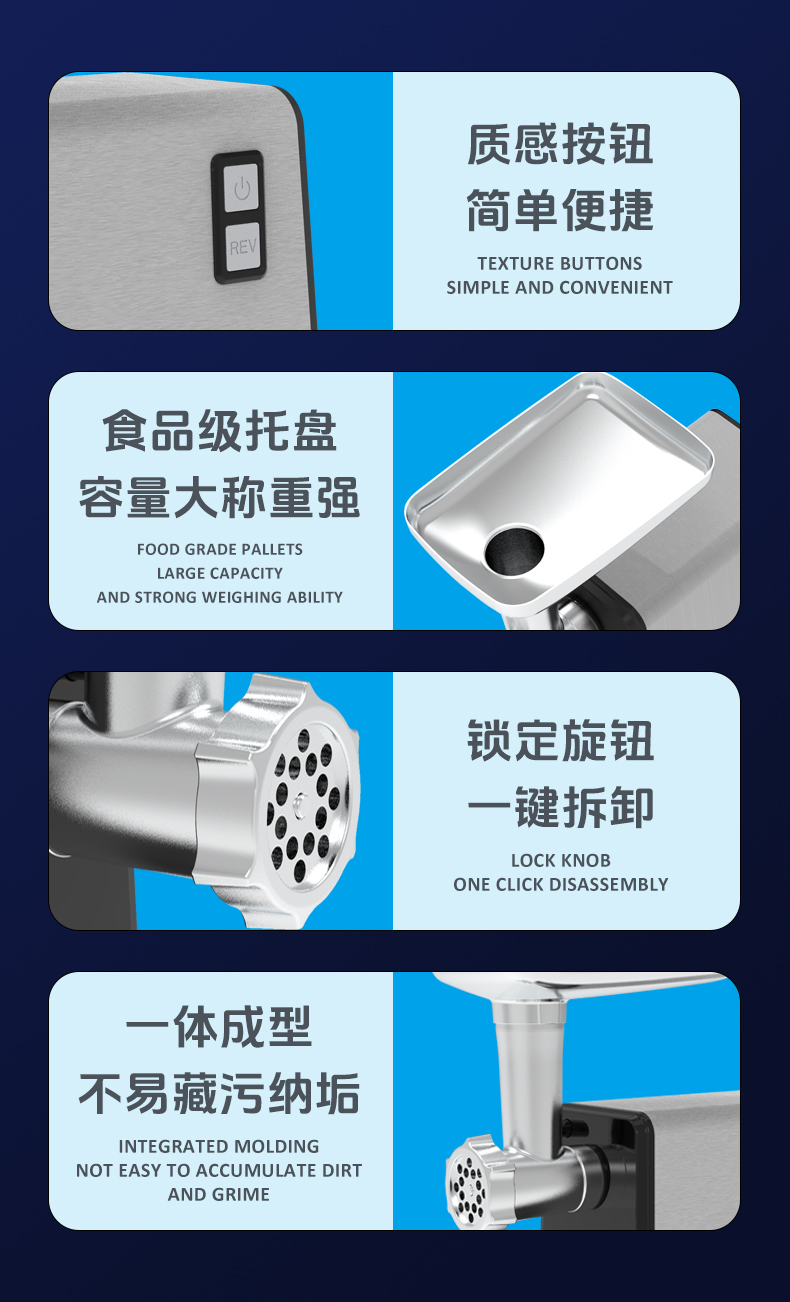 REV

质感按钮
简单便捷

TEXTURE BUTTONS
SIMPLE AND CONVENIENT

食品级托盘
容量大称重强

FOOD GRADE PALLETS
LARGE CAPACITY
AND STRONG WEIGHING ABILITY

锁定旋钮
一键拆卸

LOCK KNOB
ONE CLICK DISASSEMBLY

一体成型
不易藏污纳垢

INTEGRATED MOLDING
NOT EASY TO ACCUMULATE DIRT
AND GRIME