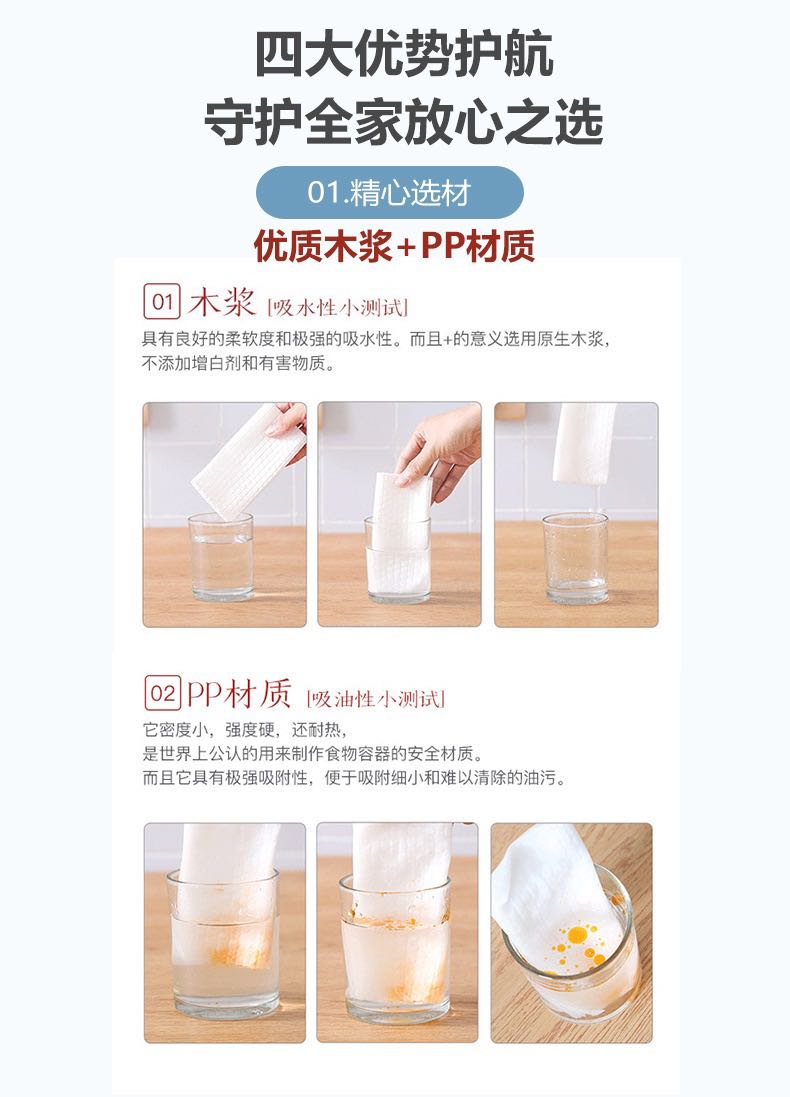 四大优势护航
守护全家放心之选

01.精心选材

优质木浆+PP材质

01 木浆 [吸水性小测试]

具有良好的柔软度和极强的吸水性。而且+的意义选用原生木浆，不添加增白剂和有害物质。

02 PP材质 [吸油性小测试]

它密度小，强度硬，还耐热，
是世界上公认的用来制作食物容器的安全材质。
而且它具有极强吸附性，便于吸附细小和难以清除的油污。