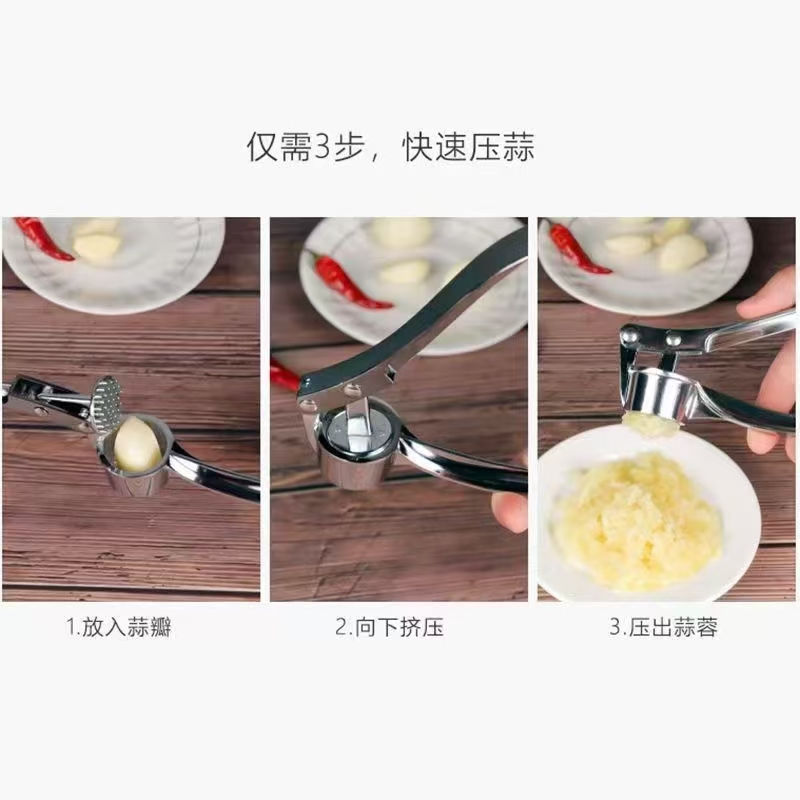 仅需3步，快速压蒜

1.放入蒜瓣

2.向下挤压

3.压出蒜蓉