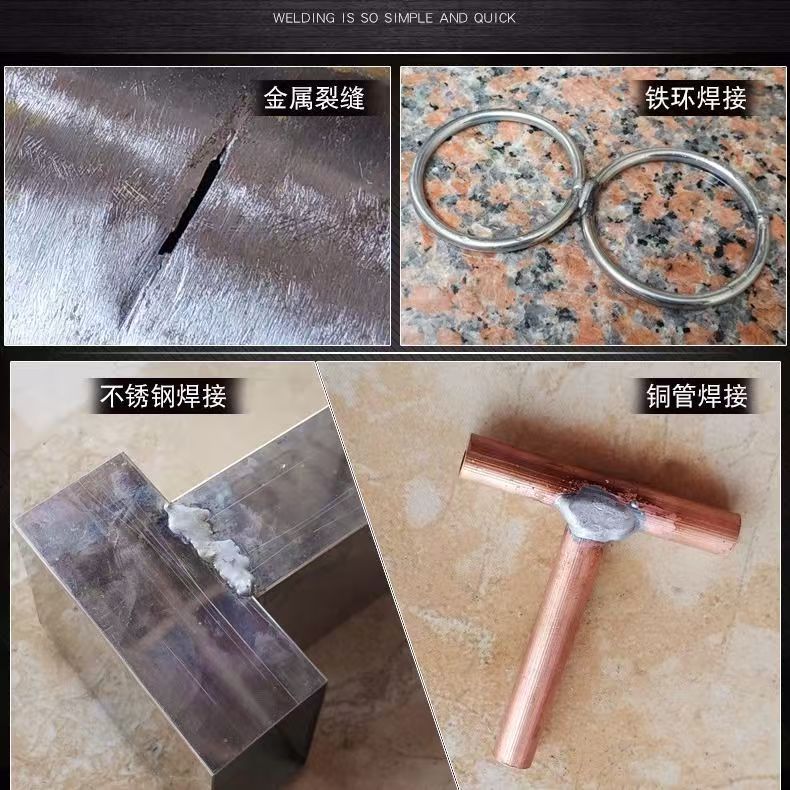 WELDING IS SO SIMPLE AND QUICK

金属裂缝

铁环焊接

不锈钢焊接

铜管焊接