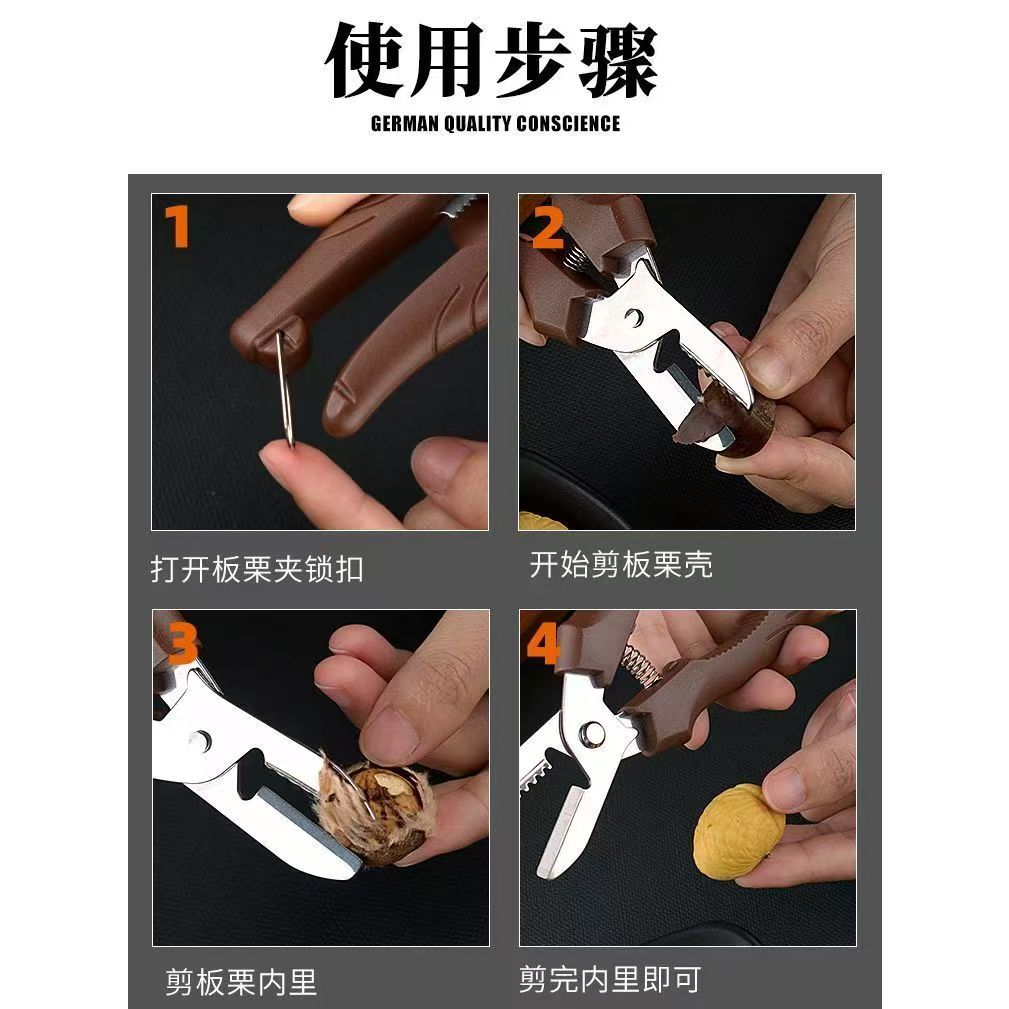 使用步骤

GERMAN QUALITY CONSCIENCE

1

打开板栗夹锁扣

2

开始剪板栗壳

3

剪板栗内里

4

剪完内里即可