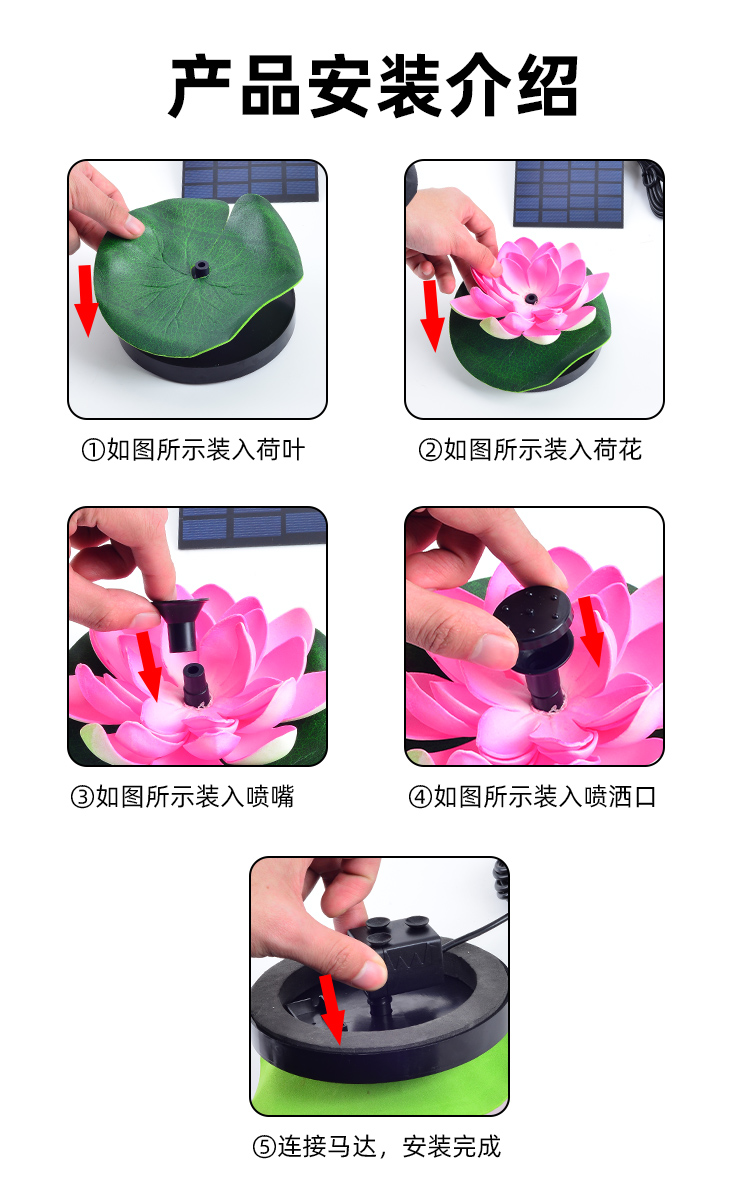 产品安装介绍

①如图所示装入荷叶

②如图所示装入荷花

③如图所示装入喷嘴

④如图所示装入喷洒口

⑤连接马达，安装完成