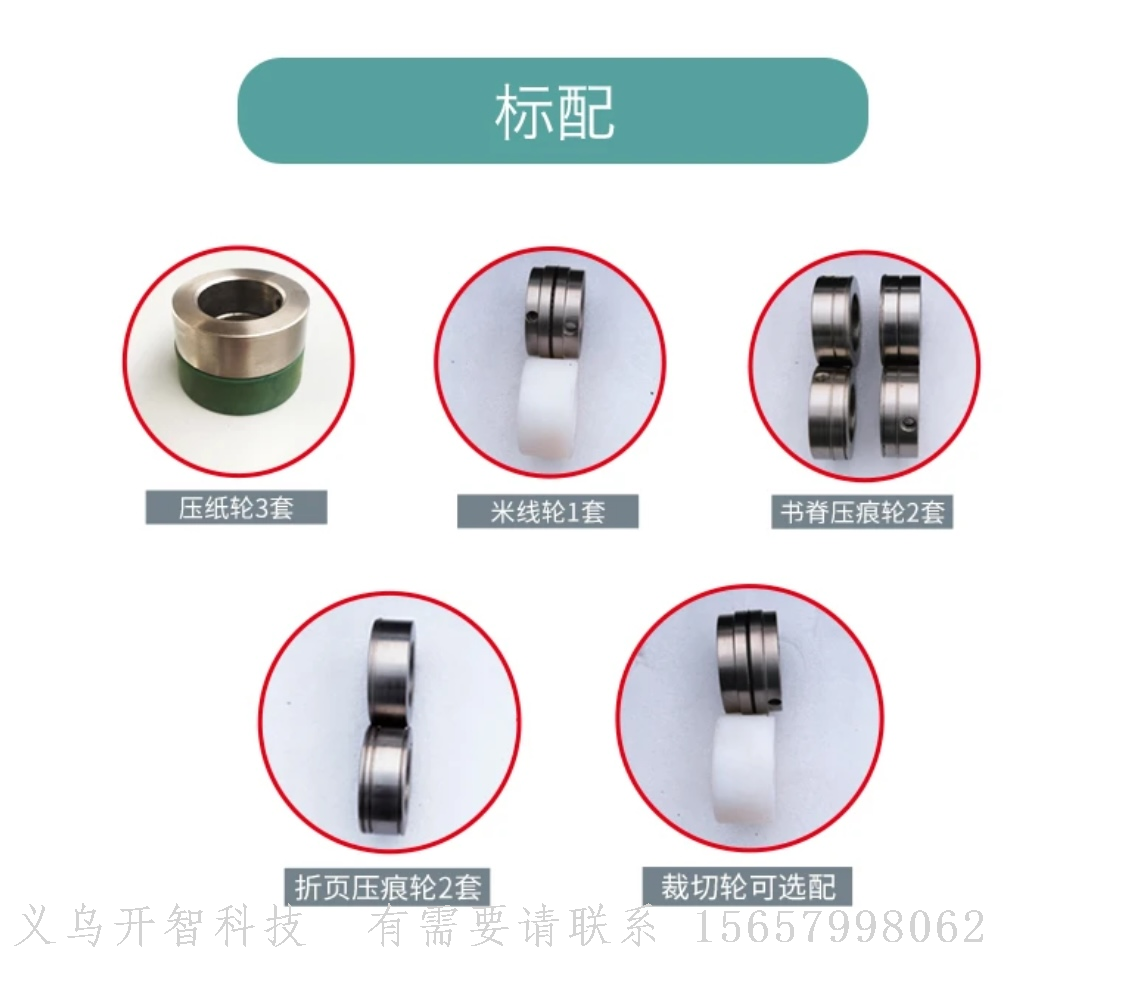 标配

压纸轮3套

米线轮1套

书脊压痕轮2套

折页压痕轮2套

裁切轮可选配

义乌开智科技 有需要请联系 15657998062