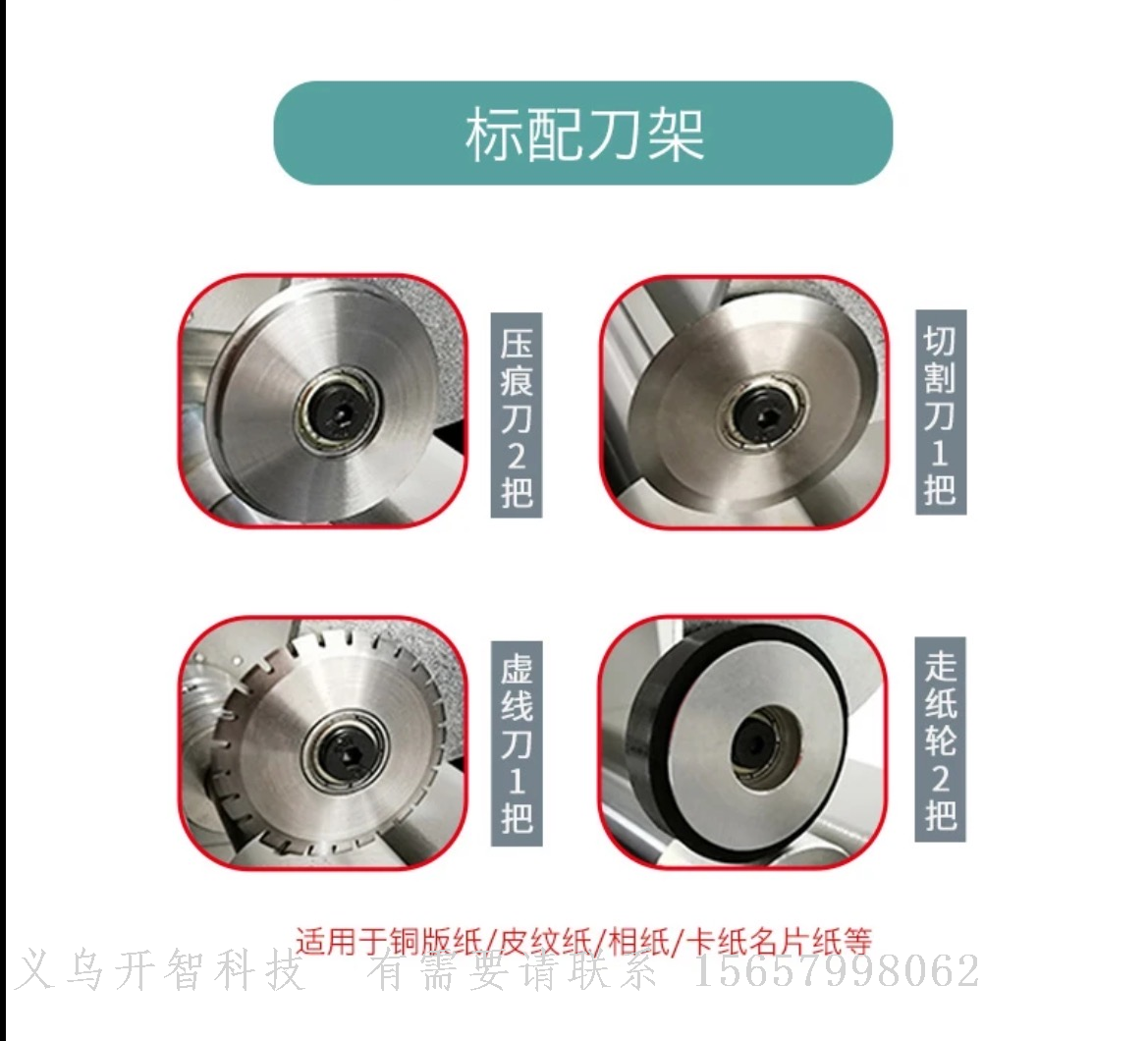 标配刀架

压痕刀2把

切割刀1把

虚线刀1把

走纸轮2把

适用于铜版纸/皮纹纸/相纸/卡纸名片纸等

义乌开智科技 有需要请联系 15657998062