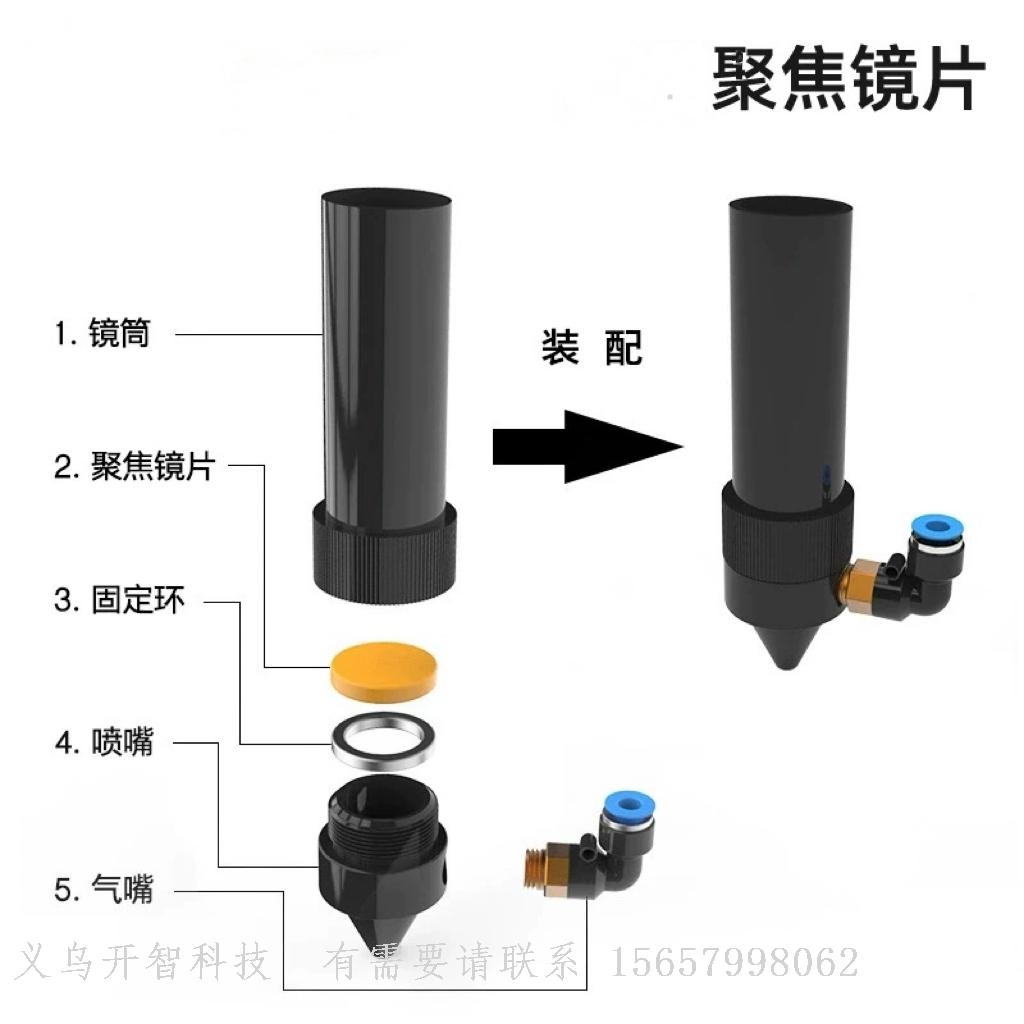 聚焦镜片

1. 镜筒

2. 聚焦镜片

3. 固定环

4. 喷嘴

5. 气嘴

装 配

义乌开智科技 有需要请联系 15657998062