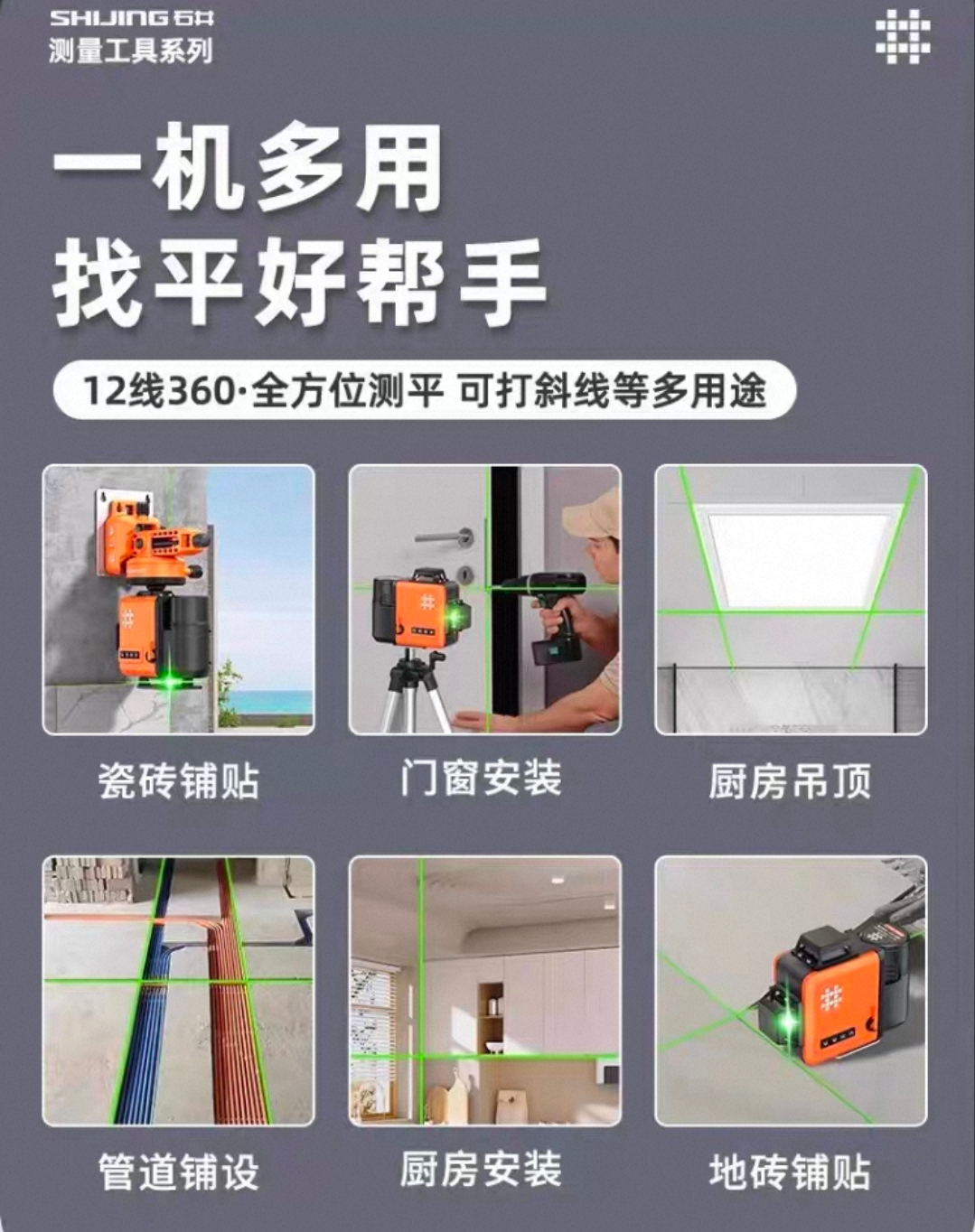 SHIJING 石井
测量工具系列

一机多用
找平好帮手

12线360·全方位测平 可打斜线等多用途

瓷砖铺贴

门窗安装

厨房吊顶

管道铺设

厨房安装

地砖铺贴