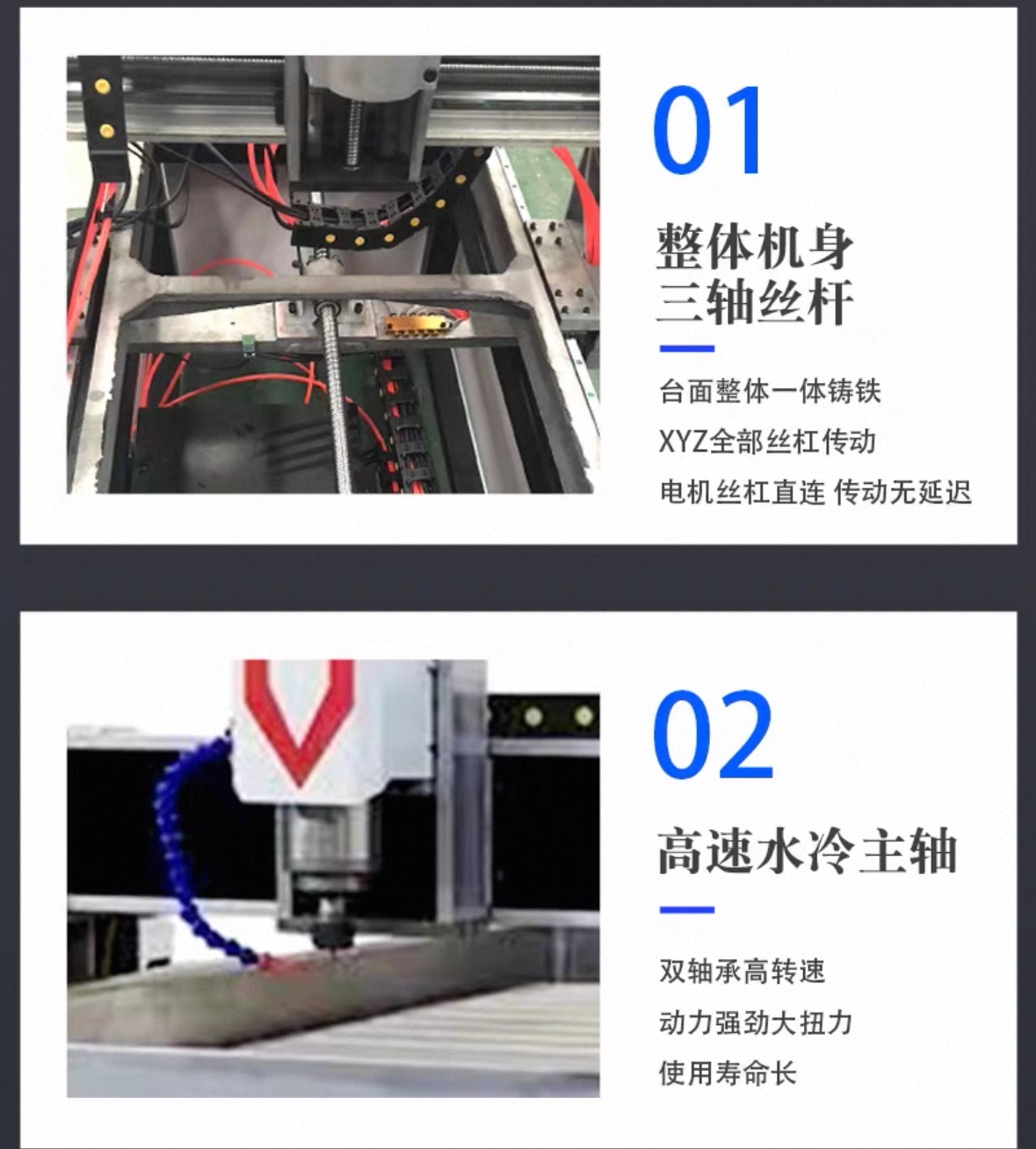 01

整体机身
三轴丝杆

台面整体一体铸铁

XYZ全部丝杠传动

电机丝杠直连 传动无延迟

02

高速水冷主轴

双轴承高转速

动力强劲大扭力

使用寿命长