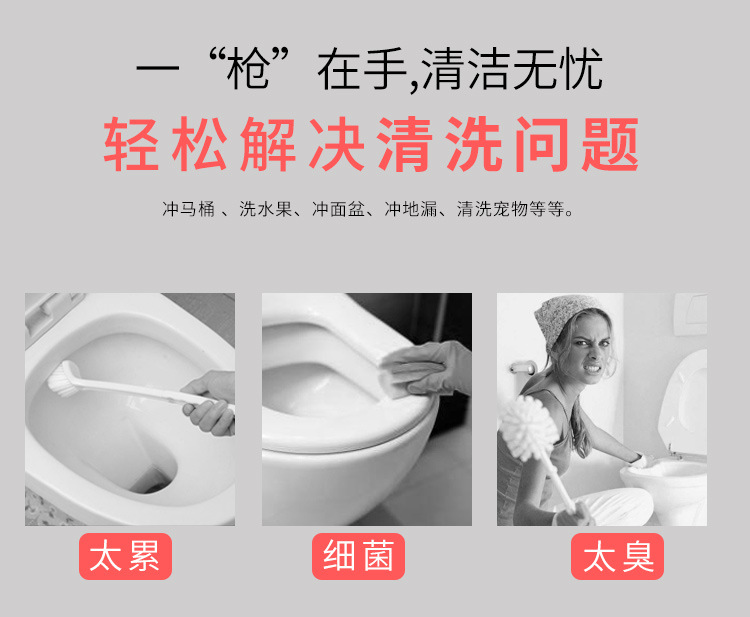 一“枪”在手,清洁无忧

轻松解决清洗问题

冲马桶 、洗水果、冲面盆、冲地漏、清洗宠物等等。

太累

细菌

太臭