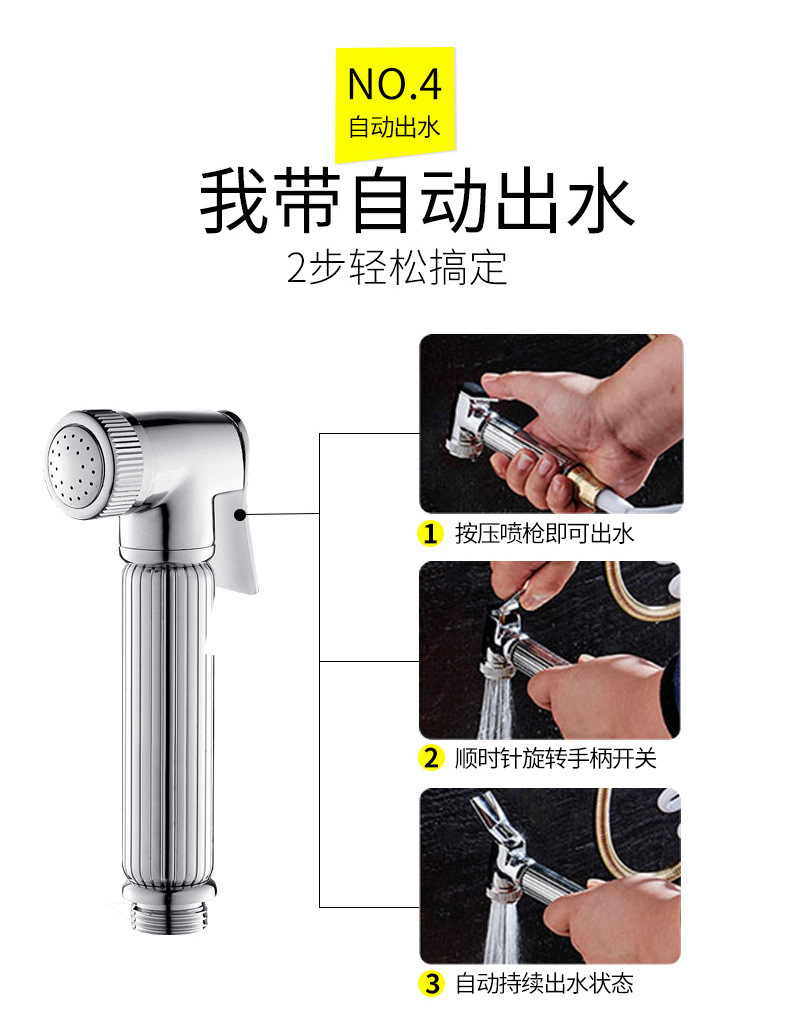 NO.4
自动出水

我带自动出水
2步轻松搞定

1 按压喷枪即可出水

2 顺时针旋转手柄开关

3 自动持续出水状态