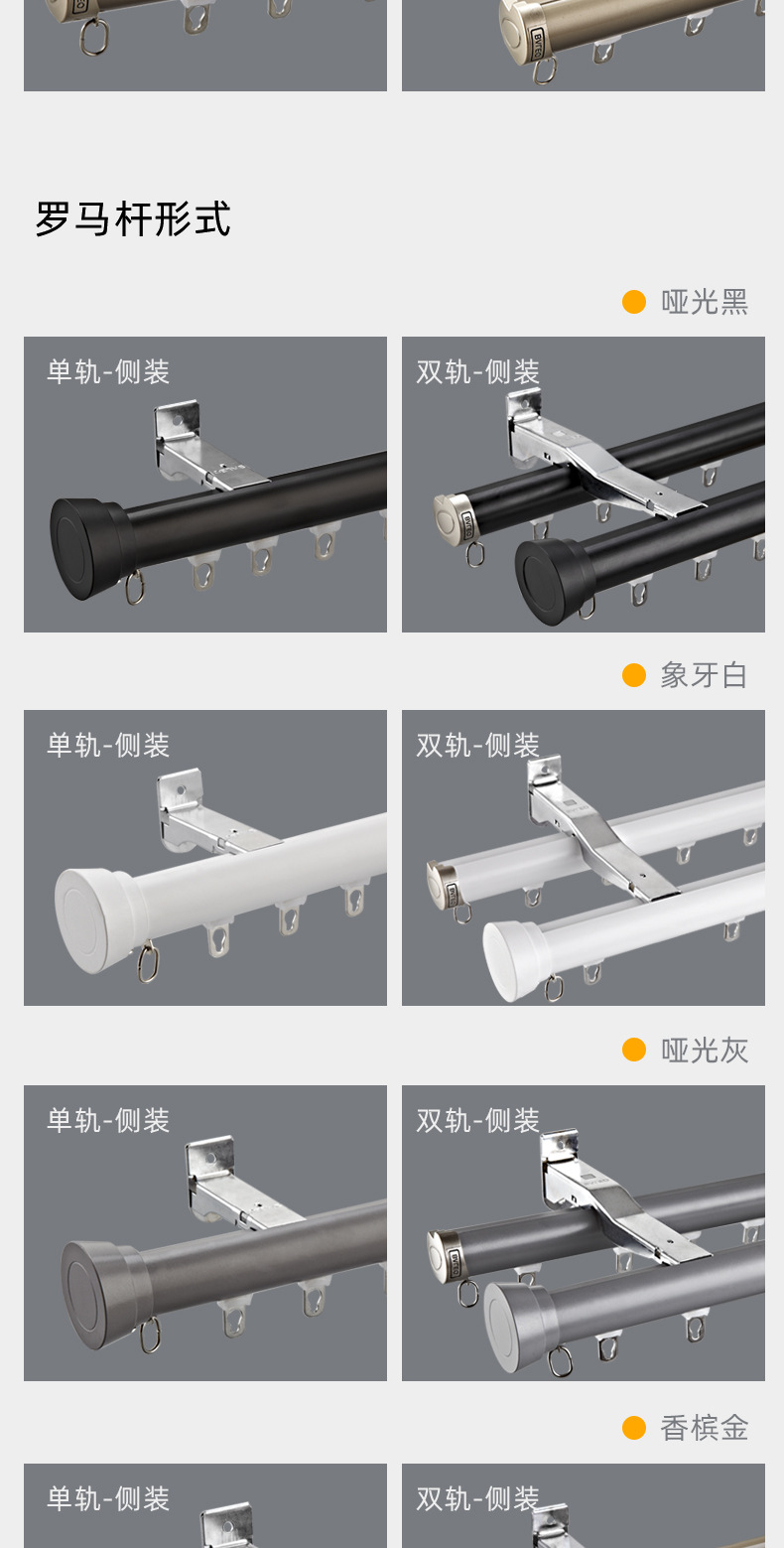 罗马杆形式

哑光黑

单轨-侧装

双轨-侧装

象牙白

单轨-侧装

双轨-侧装

哑光灰

单轨-侧装

双轨-侧装

香槟金

单轨-侧装

双轨-侧装