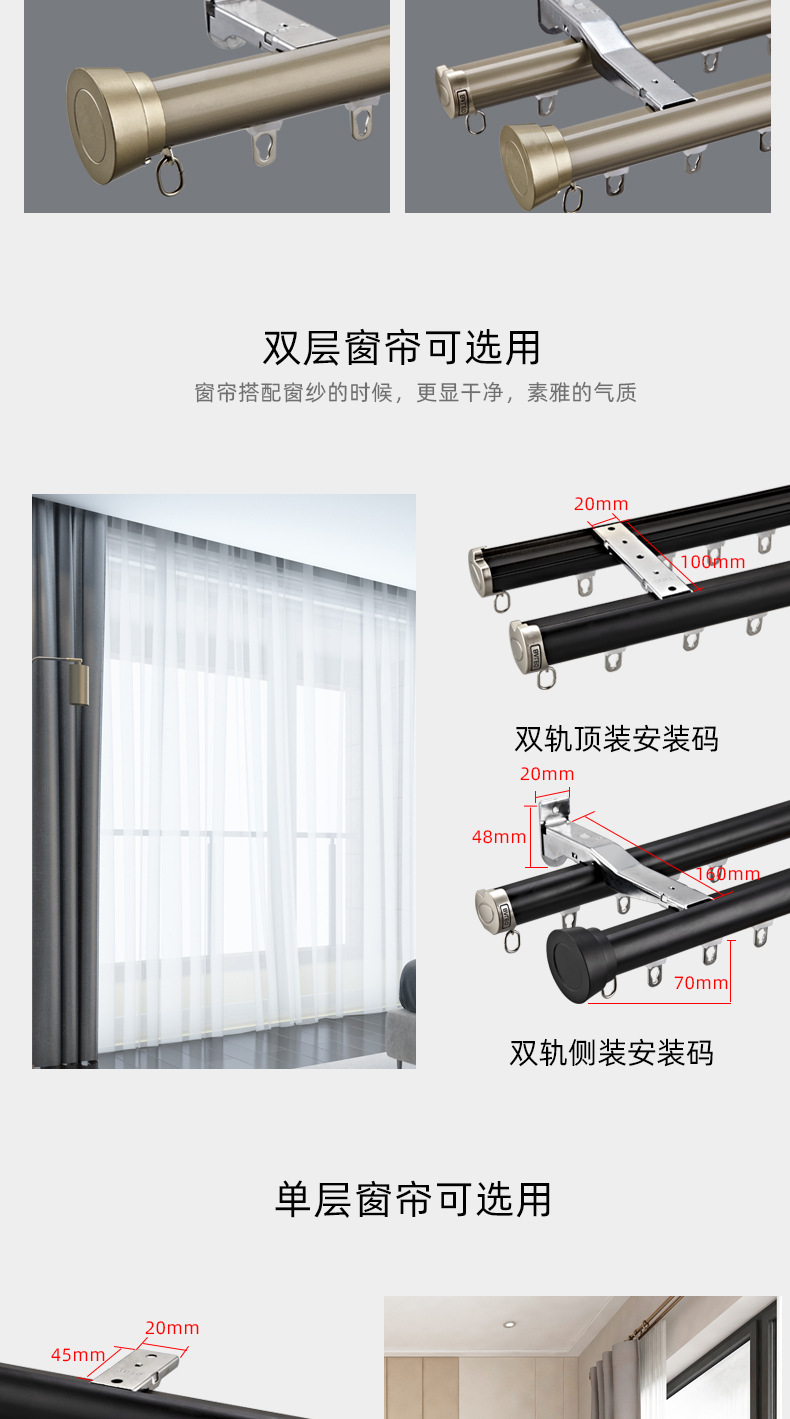 双层窗帘可选用

窗帘搭配窗纱的时候，更显干净，素雅的气质

20mm

100mm

双轨顶装安装码

20mm

48mm

160mm

70mm

双轨侧装安装码

单层窗帘可选用

20mm

45mm