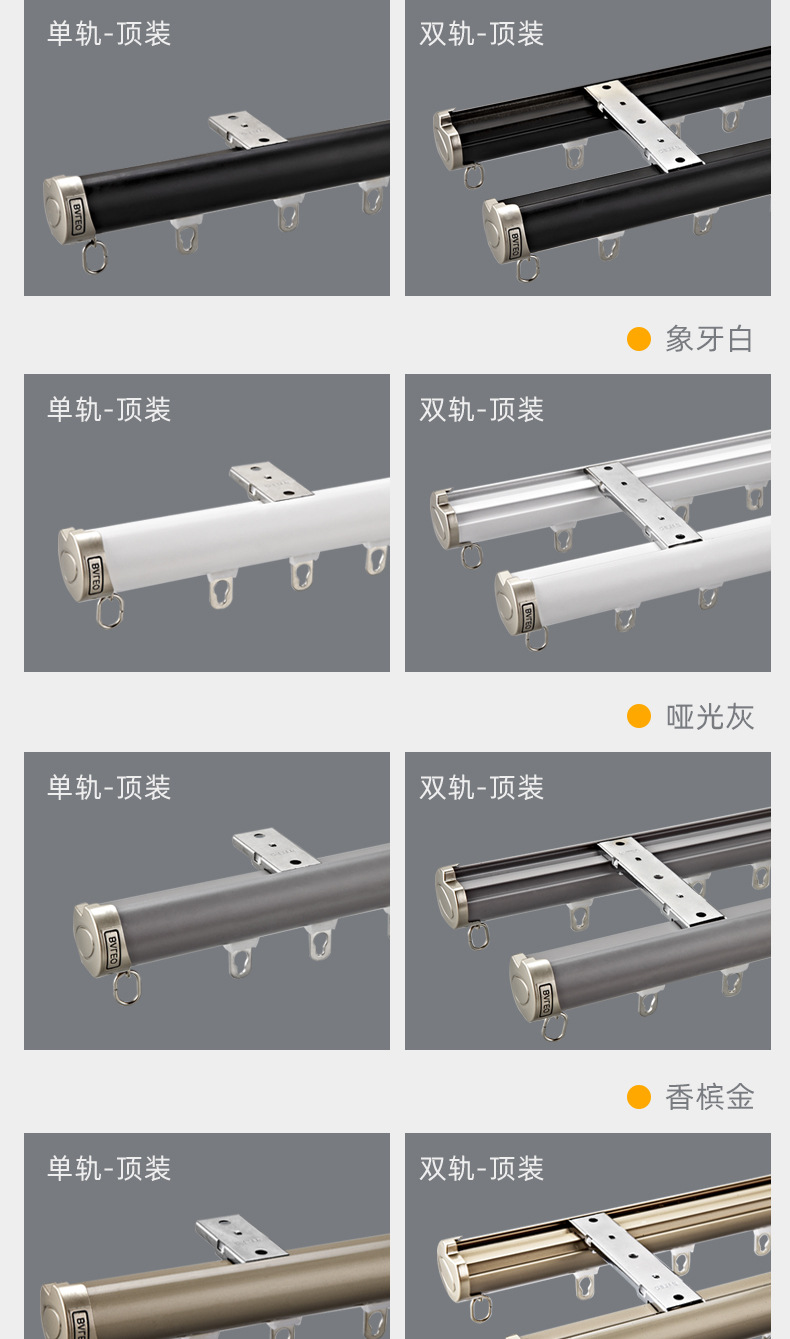 单轨-顶装

BVTEO

双轨-顶装

BVTEO

象牙白

单轨-顶装

BVTEO

双轨-顶装

BVTEO

哑光灰

单轨-顶装

BVTEO

双轨-顶装

BVTEO

香槟金

单轨-顶装

双轨-顶装