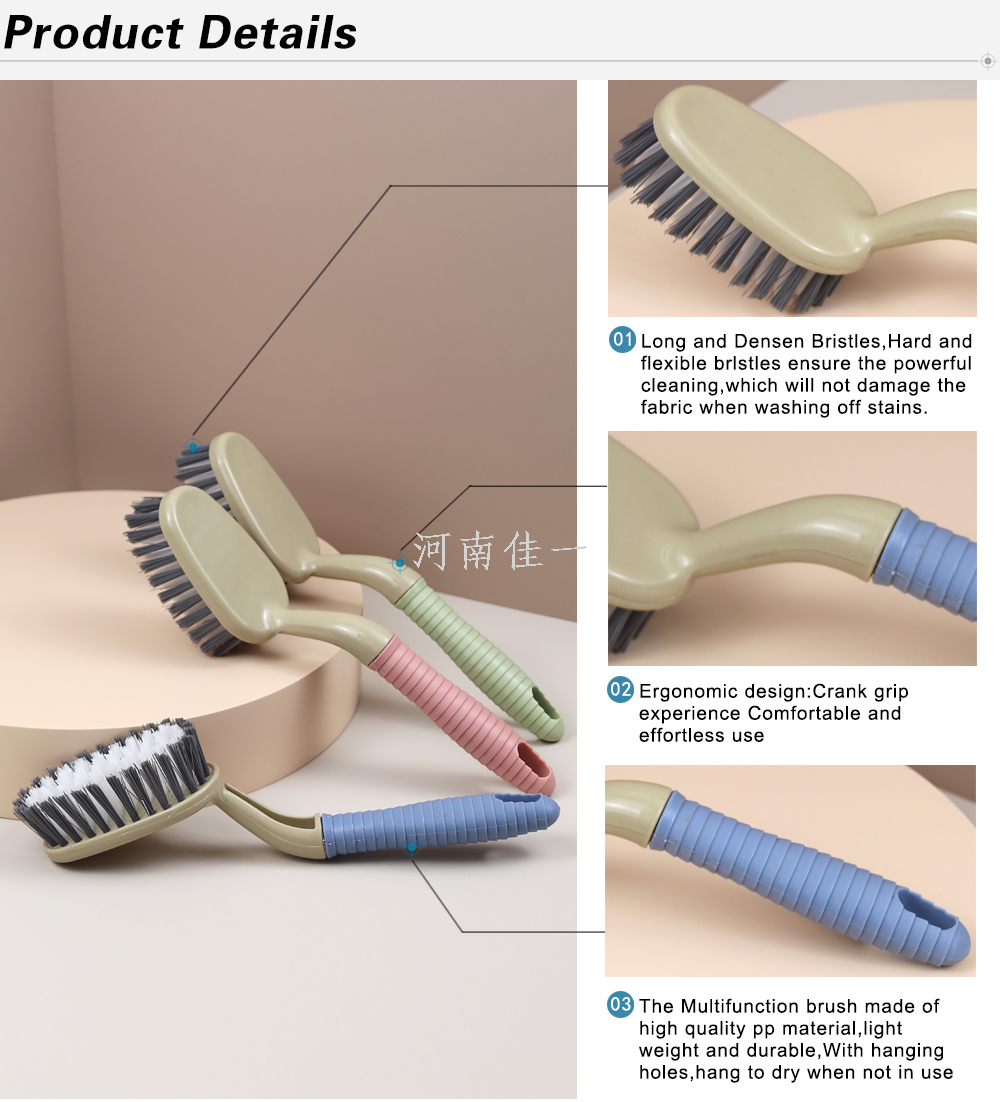 Product Details

河南佳一

01 Long and Densen Bristles,Hard and flexible brlstles ensure the powerful cleaning,which will not damage the fabric when washing off stains.

02 Ergonomic design:Crank grip experience Comfortable and effortless use

03 The Multifunction brush made of high quality pp material,light weight and durable,With hanging holes,hang to dry when not in use