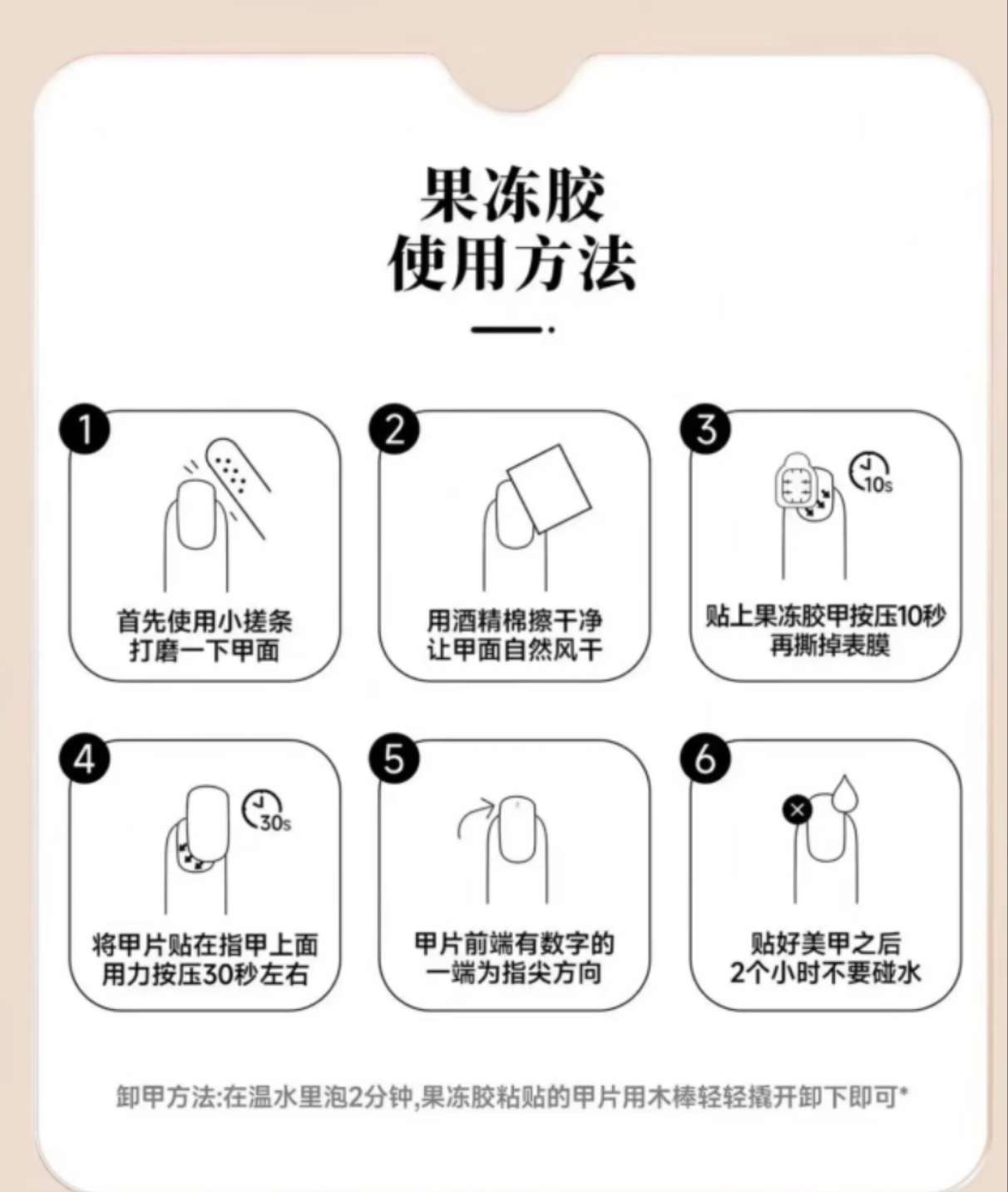 果冻胶
使用方法

1
首先使用小搓条
打磨一下甲面

2
用酒精棉擦干净
让甲面自然风干

3
10s
贴上果冻胶甲按压10秒
再撕掉表膜

4
30s
将甲片贴在指甲上面
用力按压30秒左右

5
甲片前端有数字的
一端为指尖方向

6
贴好美甲之后
2个小时不要碰水

卸甲方法:在温水里泡2分钟,果冻胶粘贴的甲片用木棒轻轻撬开卸下即可*