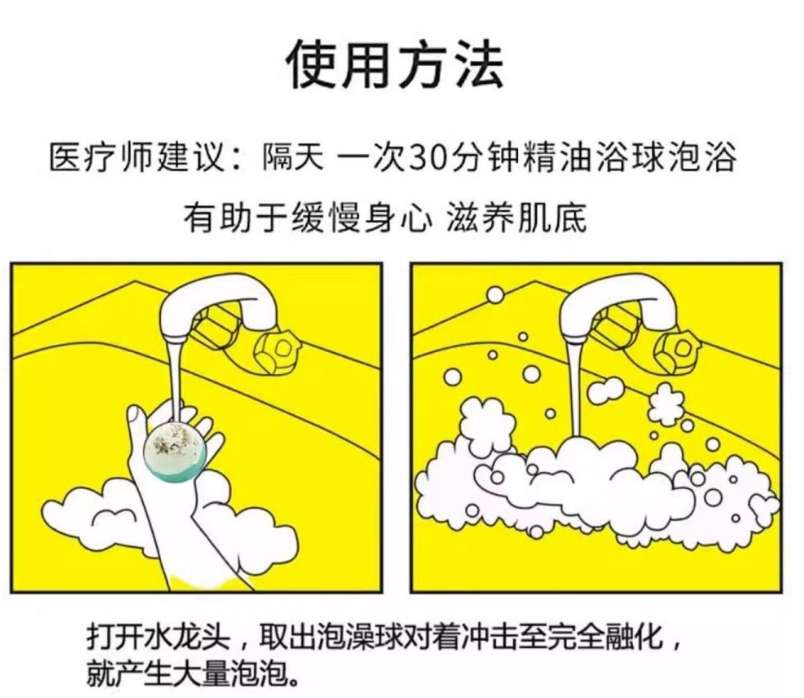 使用方法

医疗师建议：隔天 一次30分钟精油浴球泡浴

有助于缓慢身心 滋养肌底

打开水龙头，取出泡澡球对着冲击至完全融化，就产生大量泡泡。