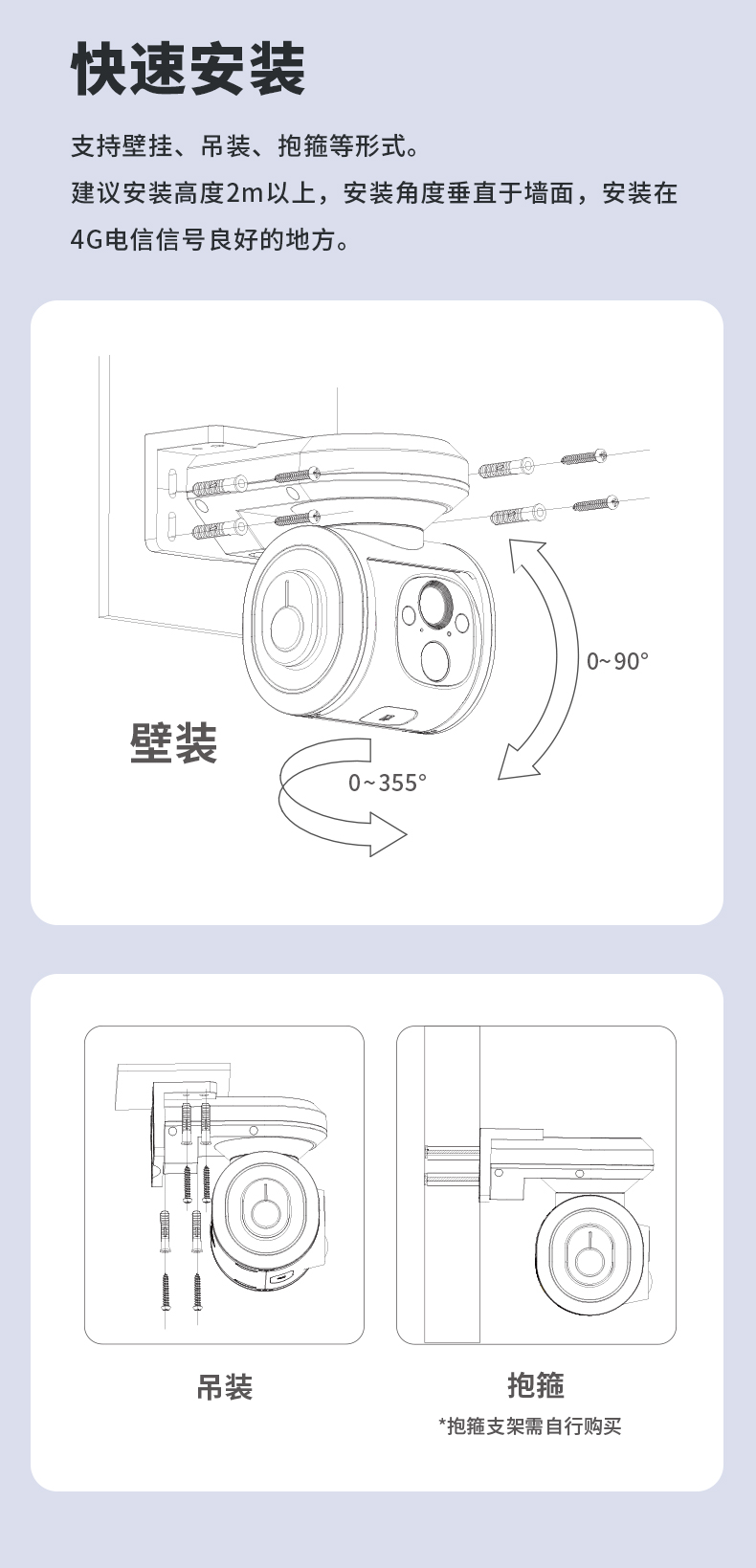 快速安装

支持壁挂、吊装、抱箍等形式。
建议安装高度2m以上，安装角度垂直于墙面，安装在4G电信信号良好的地方。

0~90°

壁装

0~355°

吊装

抱箍

*抱箍支架需自行购买