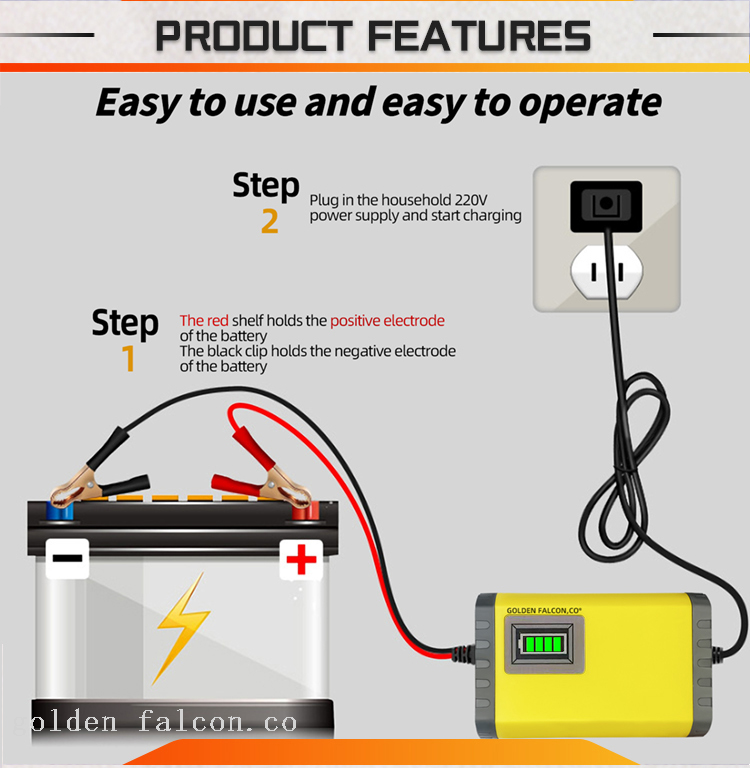 PRODUCT FEATURES

Easy to use and easy to operate

Step
2
Plug in the household 220V power supply and start charging

Step
1
The red shelf holds the positive electrode of the battery
The black clip holds the negative electrode of the battery

GOLDEN FALCON,CO®

golden falcon.co