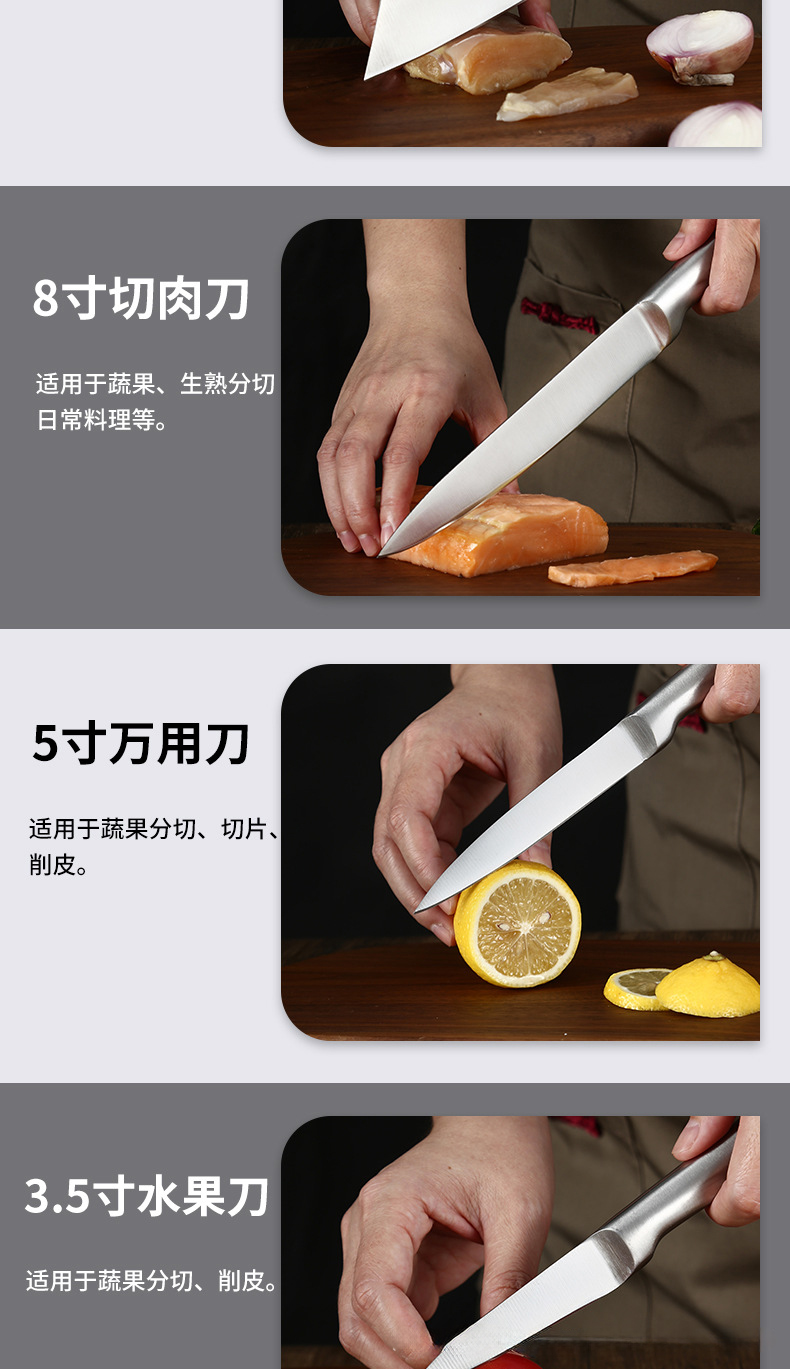 8寸切肉刀

适用于蔬果、生熟分切日常料理等。

5寸万用刀

适用于蔬果分切、切片、削皮。

3.5寸水果刀

适用于蔬果分切、削皮。