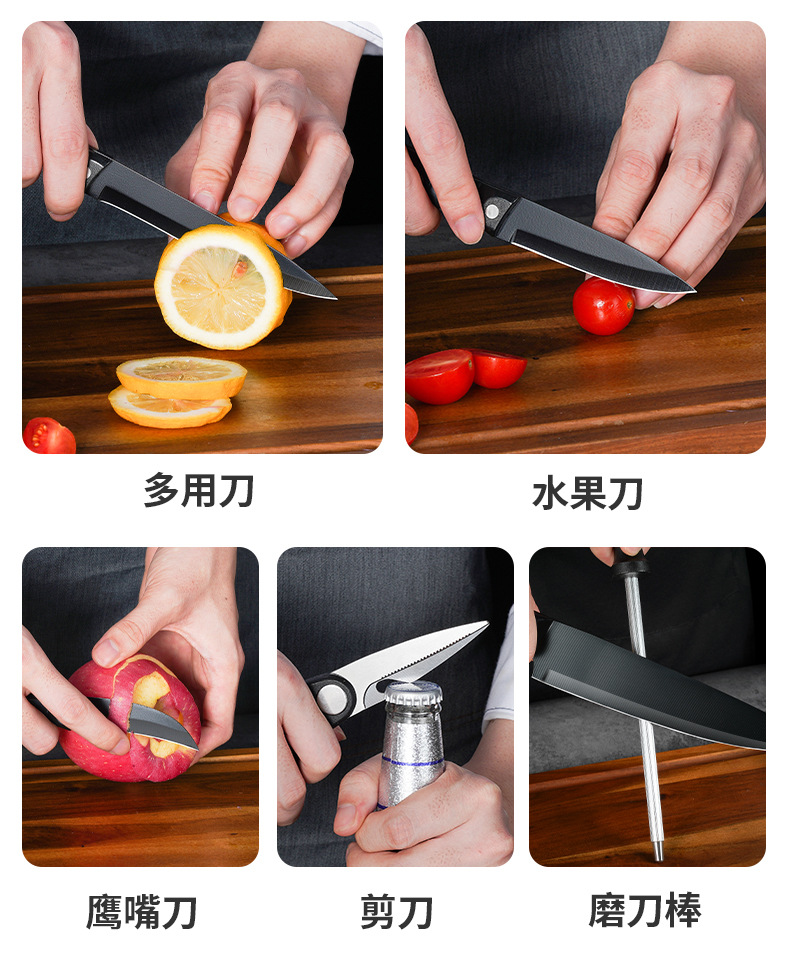 多用刀

水果刀

鹰嘴刀

剪刀

磨刀棒