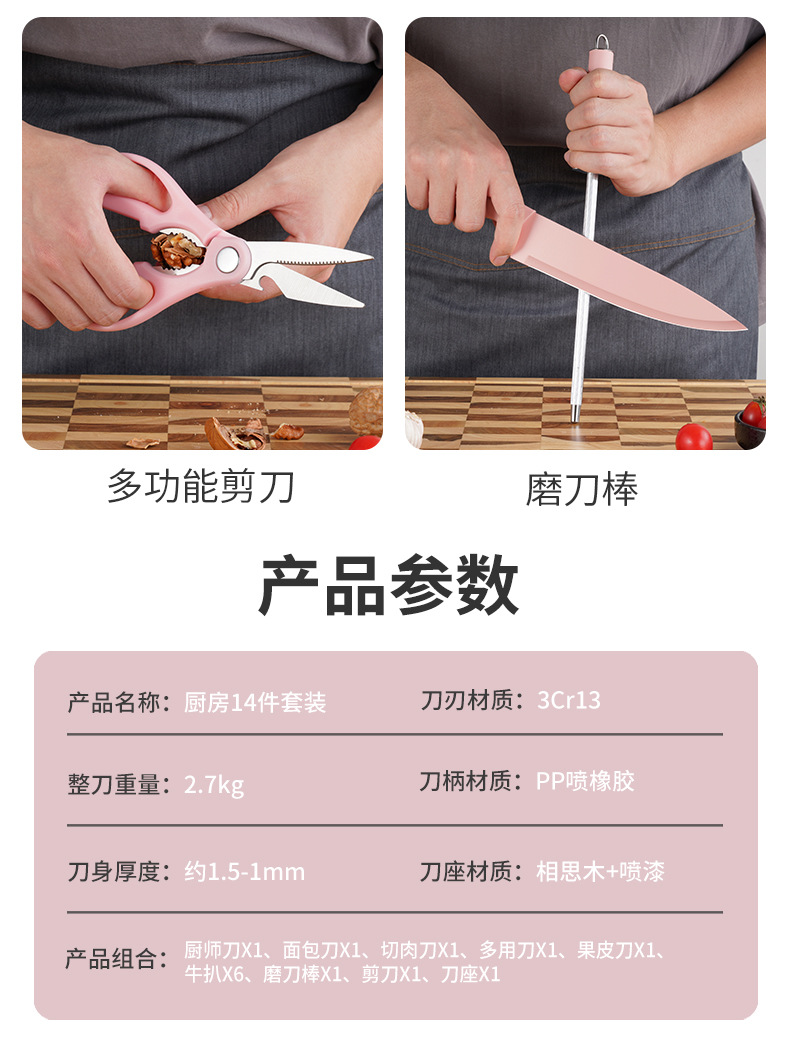 多功能剪刀

磨刀棒

产品参数

| 产品名称：厨房14件套装 | 刀刃材质：3Cr13 |
|---|---|
| 整刀重量：2.7kg | 刀柄材质：PP喷橡胶 |
| 刀身厚度：约1.5-1mm | 刀座材质：相思木+喷漆 |

产品组合：厨师刀X1、面包刀X1、切肉刀X1、多用刀X1、果皮刀X1、牛扒X6、磨刀棒X1、剪刀X1、刀座X1