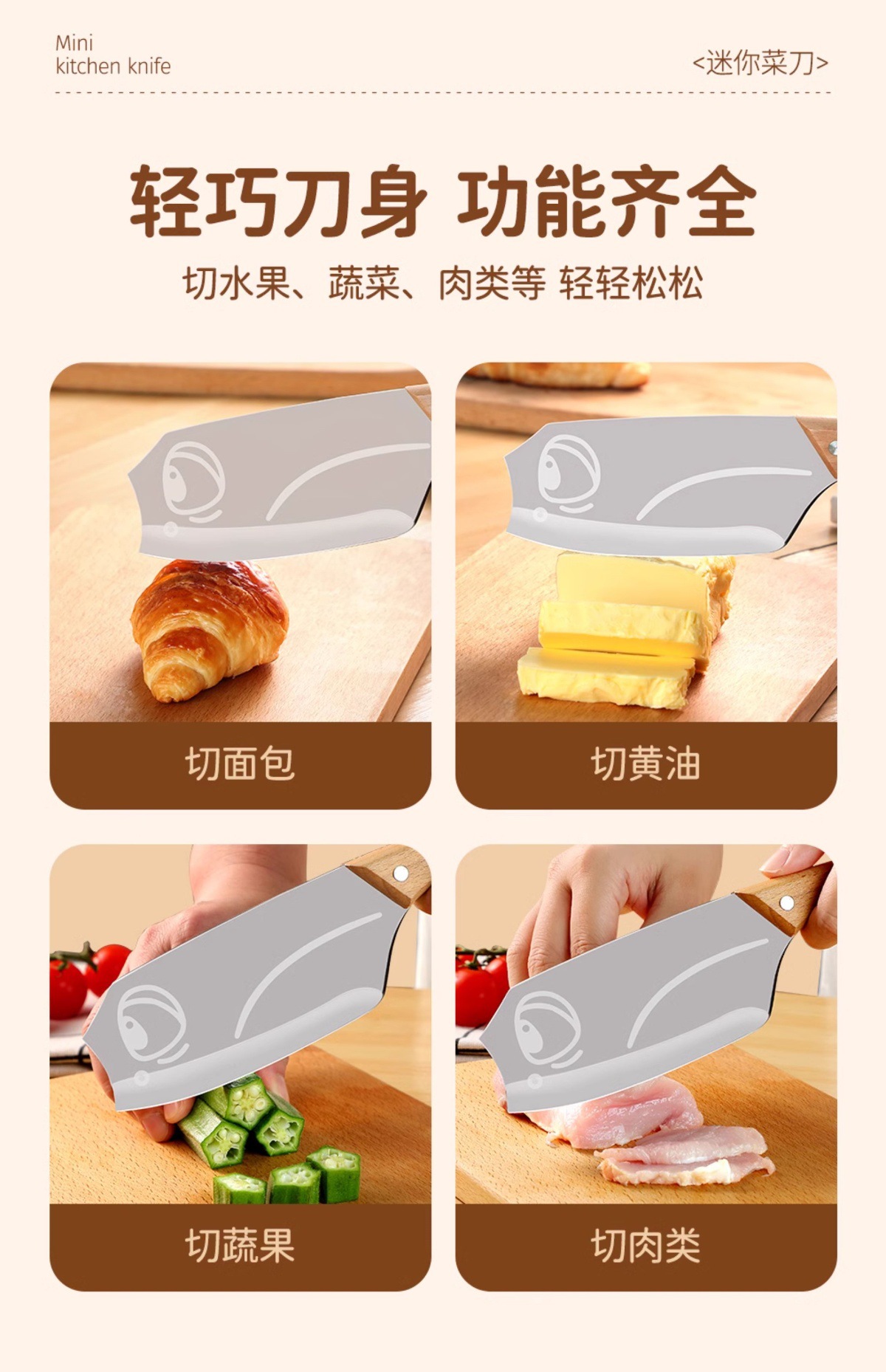 Mini
kitchen knife

<迷你菜刀>

轻巧刀身 功能齐全

切水果、蔬菜、肉类等 轻轻松松

切面包

切黄油

切蔬果

切肉类