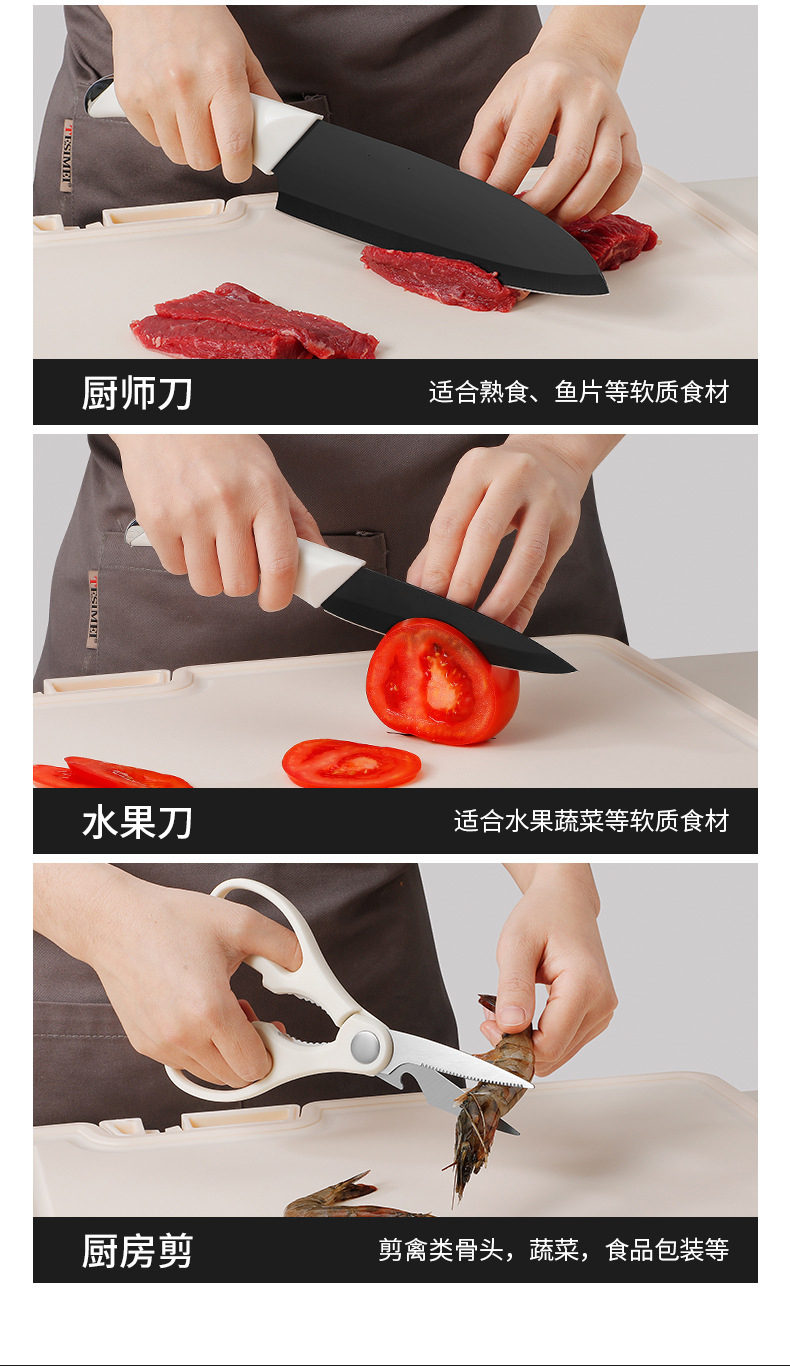 TESIMEI

厨师刀

适合熟食、鱼片等软质食材

TESIMEI

水果刀

适合水果蔬菜等软质食材

厨房剪

剪禽类骨头，蔬菜，食品包装等